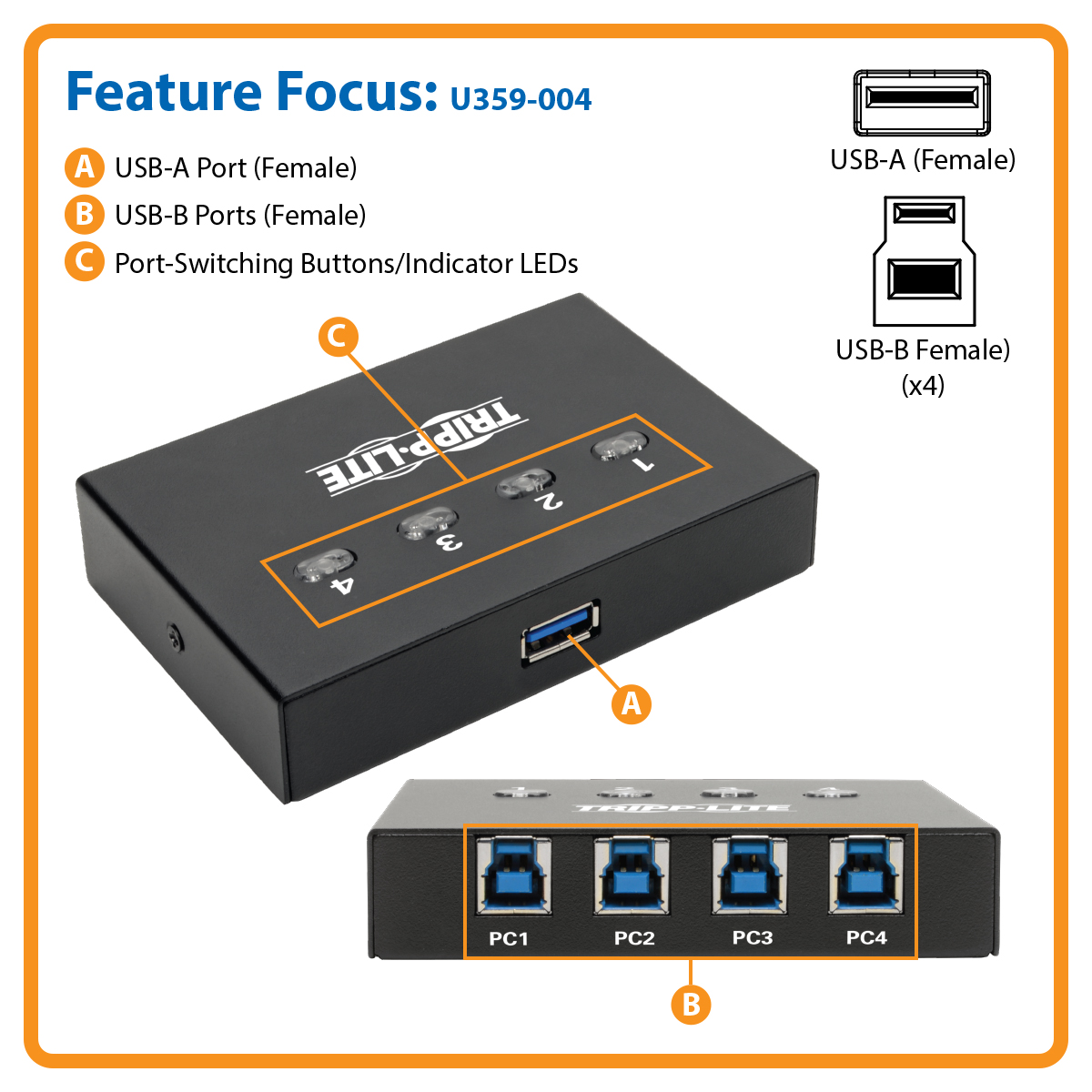 Feature Focus: U359-004

A USB-A Port (Female)
B USB-B Ports (Female)
C Port-Switching Buttons/Indicator LEDs

USB-A (Female)

USB-B Female)
(x4)

C

TRIPP·LITE

1
2
3
4

A

TRIPP·LITE

PC1 PC2 PC3 PC4

B