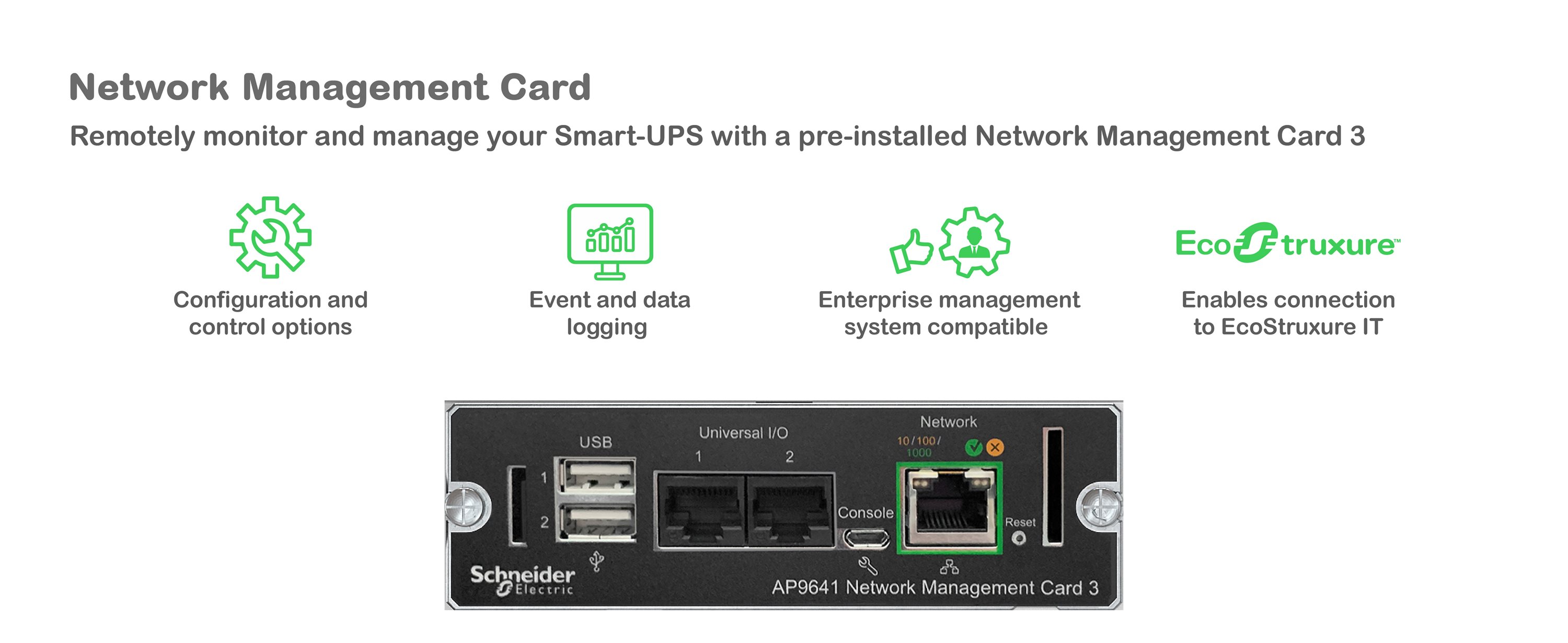 Network Management Card

Remotely monitor and manage your Smart-UPS with a pre-installed Network Management Card 3

Configuration and control options

Event and data logging

Enterprise management system compatible

EcoStruxure™

Enables connection to EcoStruxure IT

USB

1

2

Universal I/O

1

2

Console

Network

10/100/1000

Reset

Schneider Electric

AP9641 Network Management Card 3