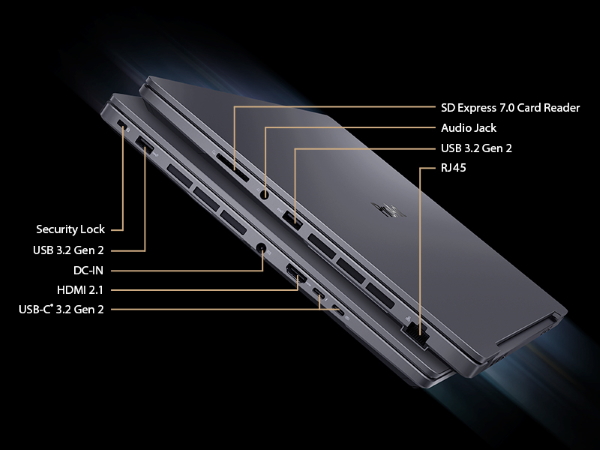 SD Express 7.0 Card Reader
Audio Jack
USB 3.2 Gen 2
RJ45

Security Lock
USB 3.2 Gen 2
DC-IN
HDMI 2.1
USB-C® 3.2 Gen 2