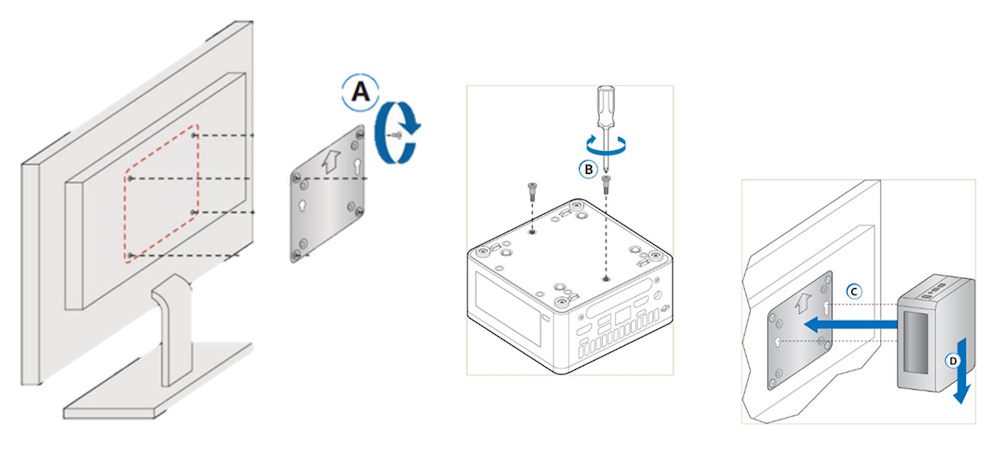 A

B

C

D