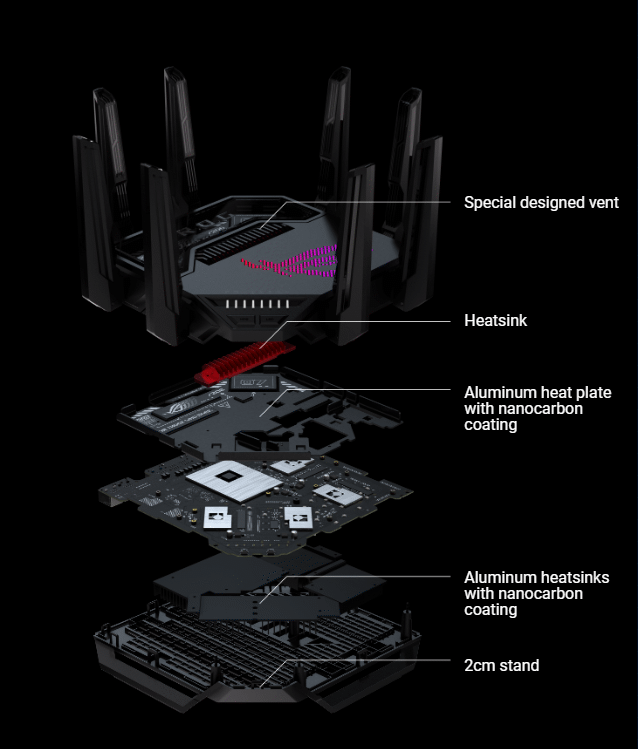 Special designed vent

Heatsink

Aluminum heat plate with nanocarbon coating

Aluminum heatsinks with nanocarbon coating

2cm stand