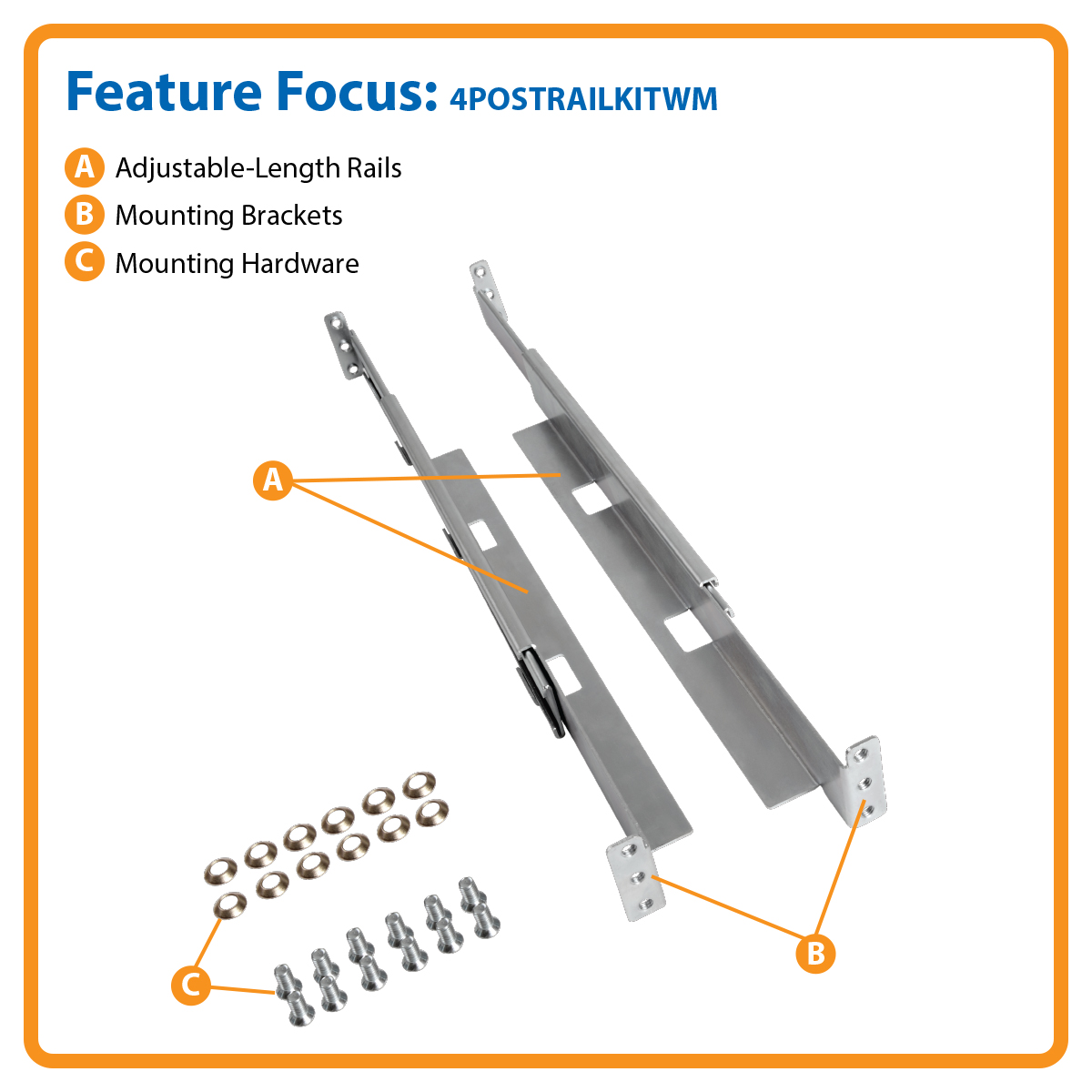 Feature Focus: 4POSTRAILKITWM

A Adjustable-Length Rails
B Mounting Brackets
C Mounting Hardware

A

B

C