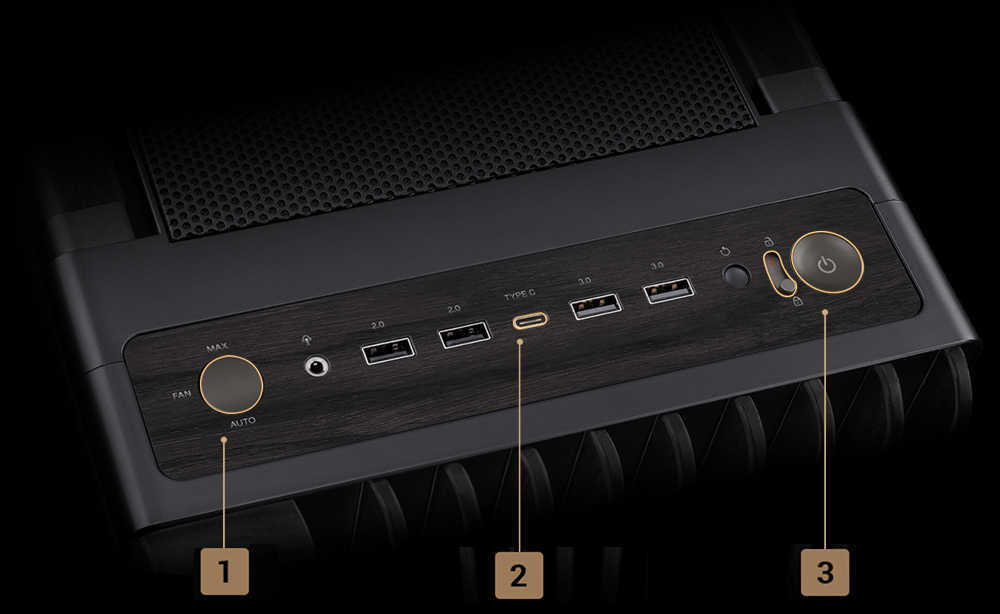 MAX
FAN
AUTO
2.0
2.0
TYPE C
3.0
3.0
1
2
3