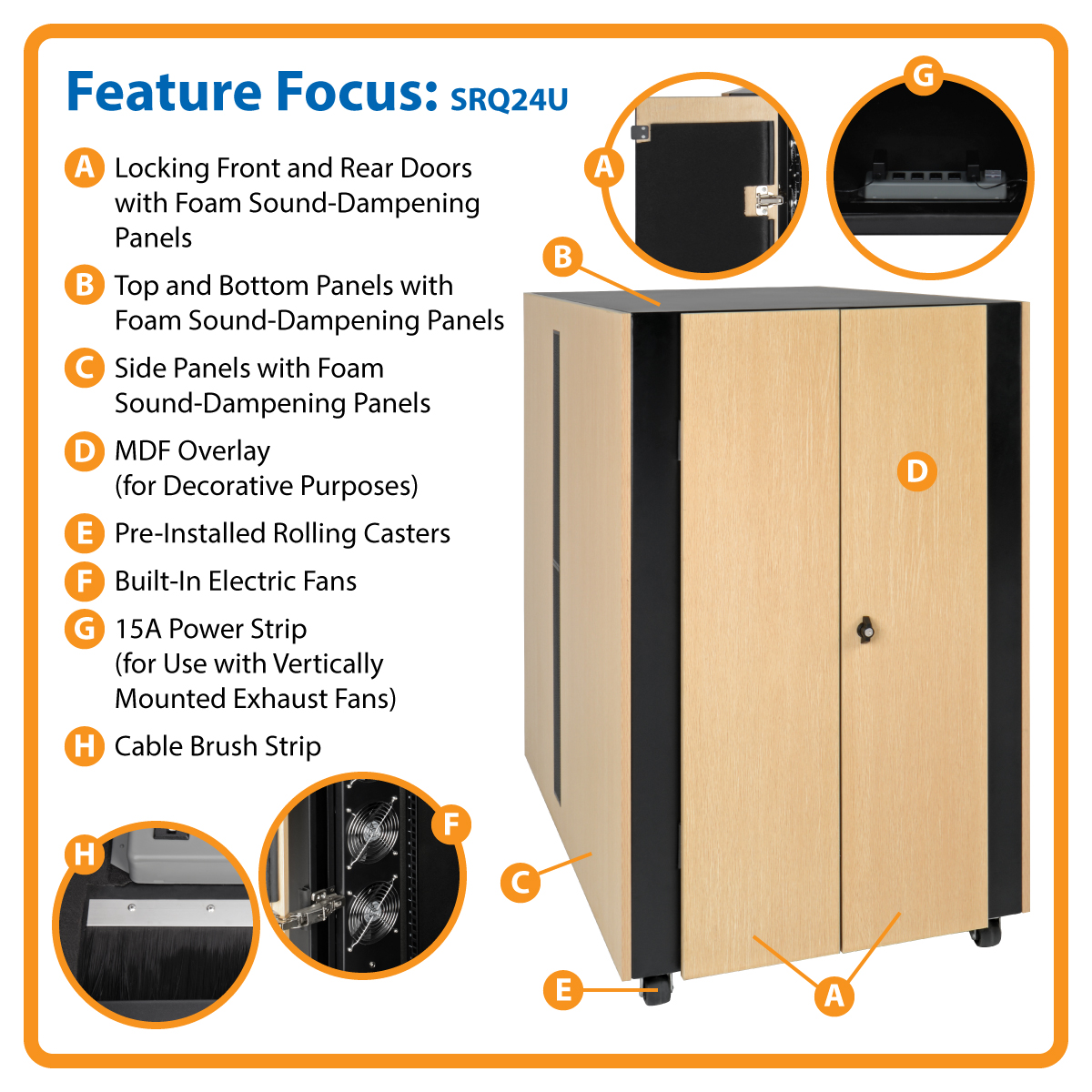 Feature Focus: SRQ24U

A Locking Front and Rear Doors with Foam Sound-Dampening Panels

B Top and Bottom Panels with Foam Sound-Dampening Panels

C Side Panels with Foam Sound-Dampening Panels

D MDF Overlay (for Decorative Purposes)

E Pre-Installed Rolling Casters

F Built-In Electric Fans

G 15A Power Strip (for Use with Vertically Mounted Exhaust Fans)

H Cable Brush Strip

A

G

B

D

H

F

C

E

A