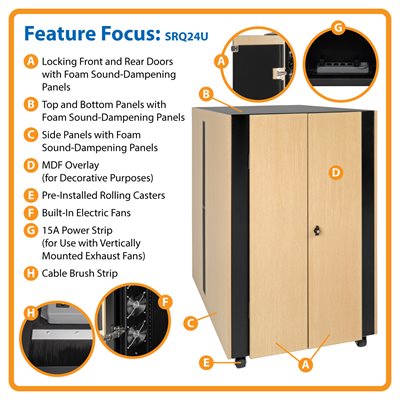 Feature Focus: SRQ24U

A Locking Front and Rear Doors with Foam Sound-Dampening Panels

B Top and Bottom Panels with Foam Sound-Dampening Panels

C Side Panels with Foam Sound-Dampening Panels

D MDF Overlay (for Decorative Purposes)

E Pre-Installed Rolling Casters

F Built-In Electric Fans

G 15A Power Strip (for Use with Vertically Mounted Exhaust Fans)

H Cable Brush Strip

A

G

B

D

H

F

C

E

A