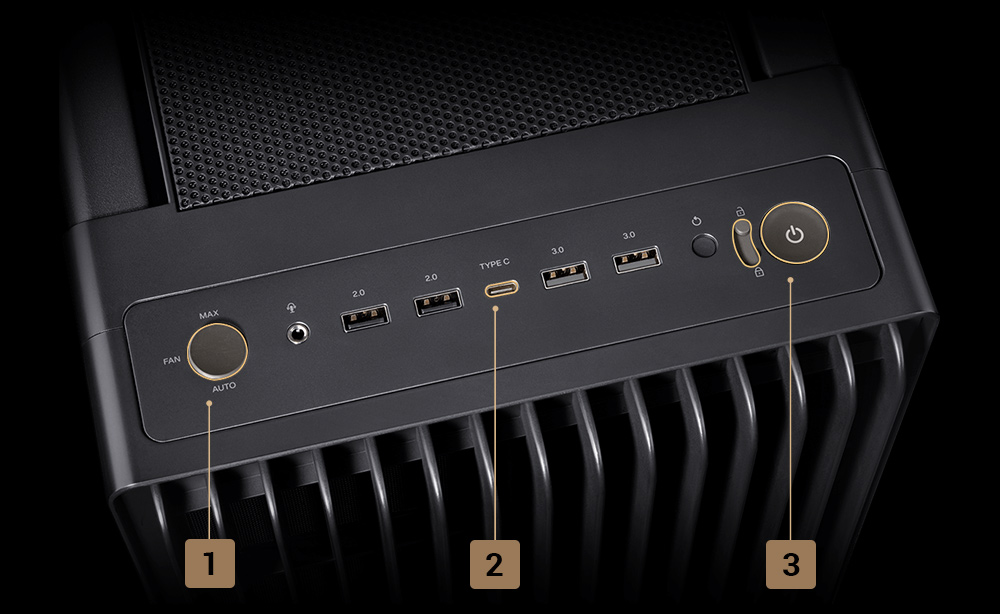 MAX
FAN
AUTO
2.0
2.0
TYPE C
3.0
3.0
1
2
3