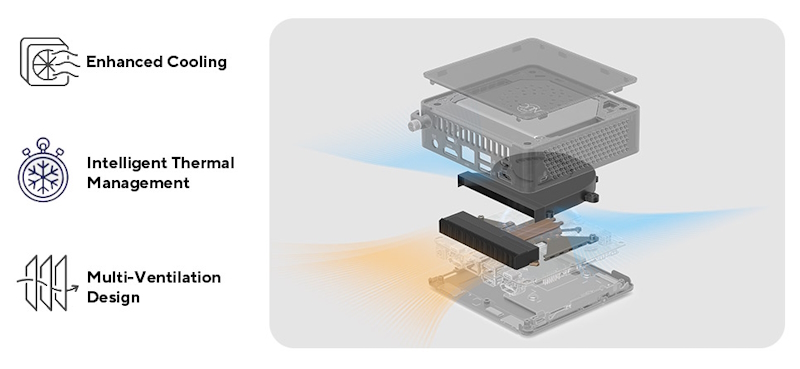 Enhanced Cooling

Intelligent Thermal Management

Multi-Ventilation Design