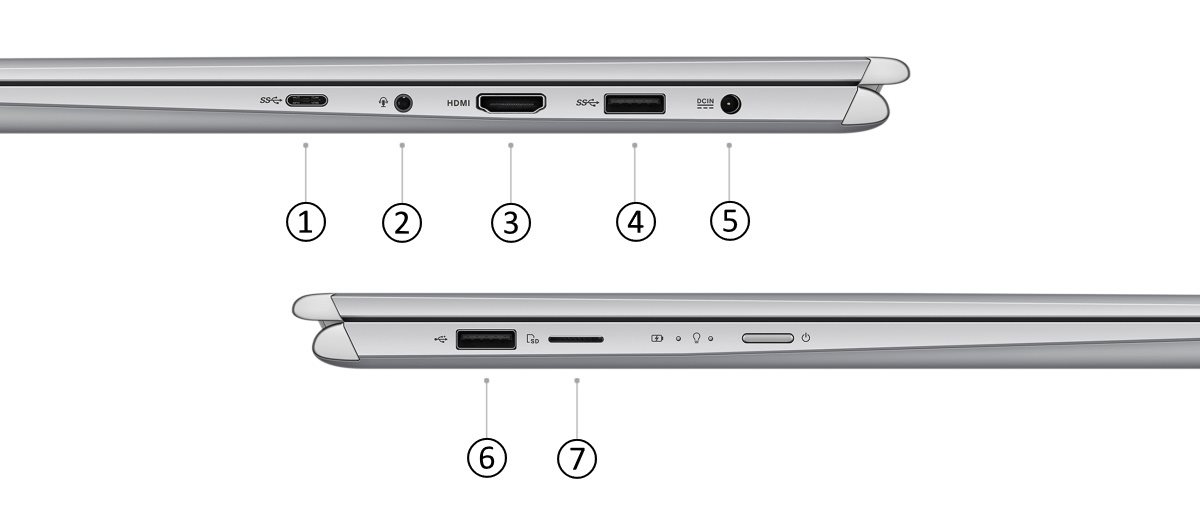 SS HDMI SS DCIN

①
②
③
④
⑤

SD

⑥
⑦