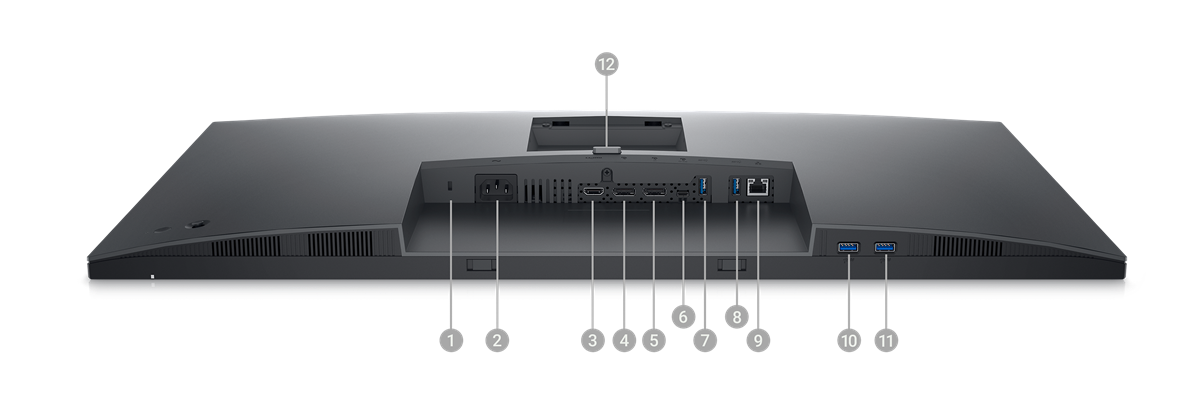 12
1
2
3
4
5
6
7
8
9
10
11