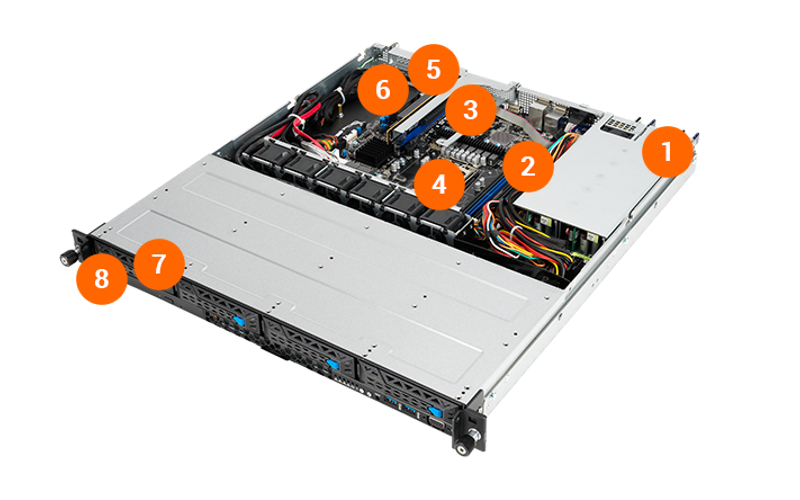 5
6
3
1
2
4
7
8