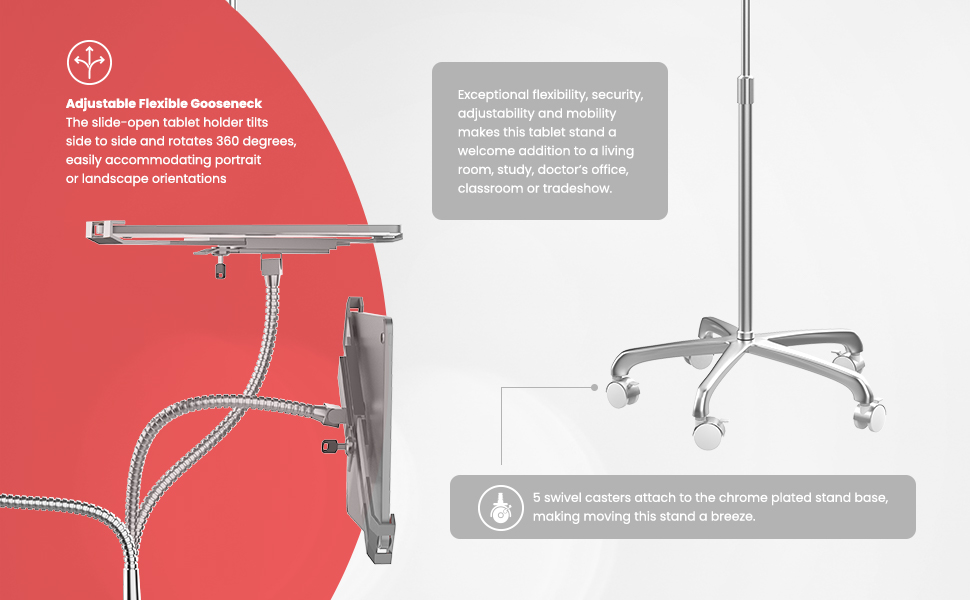 Adjustable Flexible Gooseneck
The slide-open tablet holder tilts side to side and rotates 360 degrees, easily accommodating portrait or landscape orientations

Exceptional flexibility, security, adjustability and mobility makes this tablet stand a welcome addition to a living room, study, doctor's office, classroom or tradeshow.

5 swivel casters attach to the chrome plated stand base, making moving this stand a breeze.