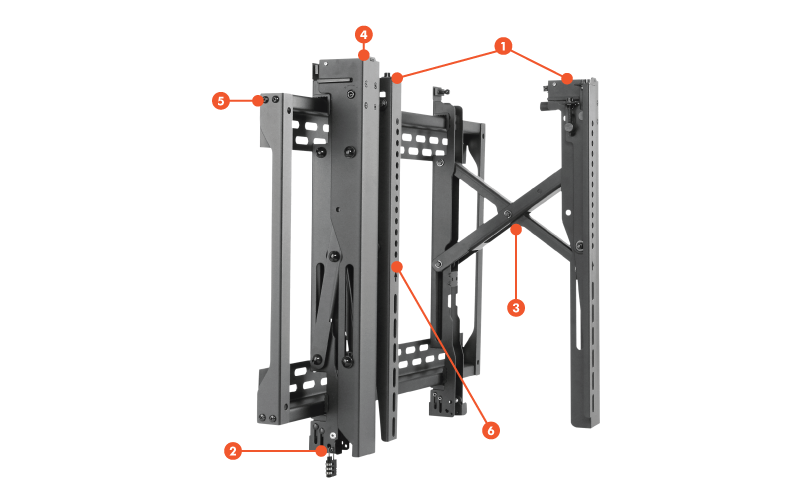 4
1
5
3
6
2