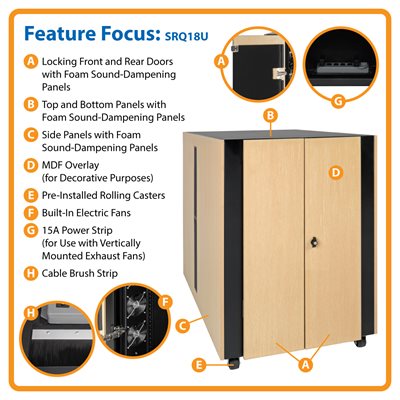 Feature Focus: SRQ18U

A Locking Front and Rear Doors with Foam Sound-Dampening Panels

B Top and Bottom Panels with Foam Sound-Dampening Panels

C Side Panels with Foam Sound-Dampening Panels

D MDF Overlay (for Decorative Purposes)

E Pre-Installed Rolling Casters

F Built-In Electric Fans

G 15A Power Strip (for Use with Vertically Mounted Exhaust Fans)

H Cable Brush Strip

A

G

B

D

H

F

C

E

A