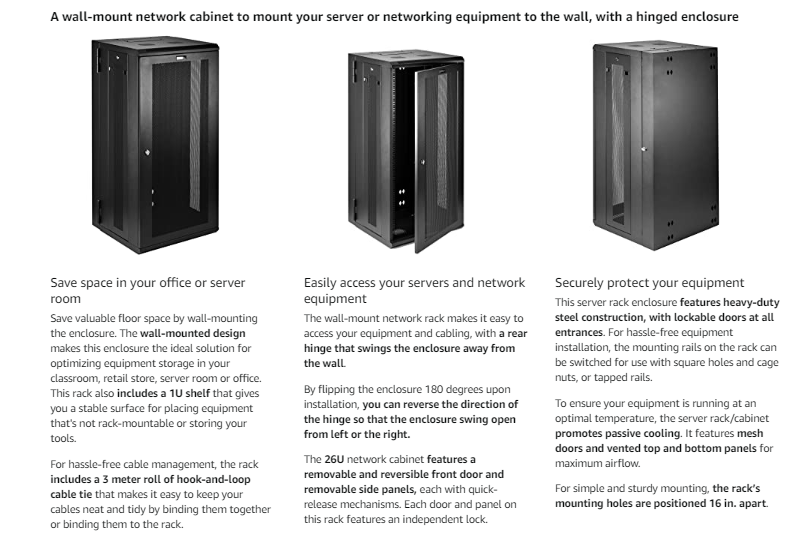 A wall-mount network cabinet to mount your server or networking equipment to the wall, with a hinged enclosure

Save space in your office or server room

Save valuable floor space by wall-mounting the enclosure. The wall-mounted design makes this enclosure the ideal solution for optimizing equipment storage in your classroom, retail store, server room or office. This rack also includes a 1U shelf that gives you a stable surface for placing equipment that's not rack-mountable or storing your tools.

For hassle-free cable management, the rack includes a 3 meter roll of hook-and-loop cable tie that makes it easy to keep your cables neat and tidy by binding them together or binding them to the rack.

Easily access your servers and network equipment

The wall-mount network rack makes it easy to access your equipment and cabling, with a rear hinge that swings the enclosure away from the wall.

By flipping the enclosure 180 degrees upon installation, you can reverse the direction of the hinge so that the enclosure swing open from left or the right.

The 26U network cabinet features a removable and reversible front door and removable side panels, each with quick-release mechanisms. Each door and panel on this rack features an independent lock.

Securely protect your equipment

This server rack enclosure features heavy-duty steel construction, with lockable doors at all entrances. For hassle-free equipment installation, the mounting rails on the rack can be switched for use with square holes and cage nuts, or tapped rails.

To ensure your equipment is running at an optimal temperature, the server rack/cabinet promotes passive cooling. It features mesh doors and vented top and bottom panels for maximum airflow.

For simple and sturdy mounting, the rack's mounting holes are positioned 16 in. apart.