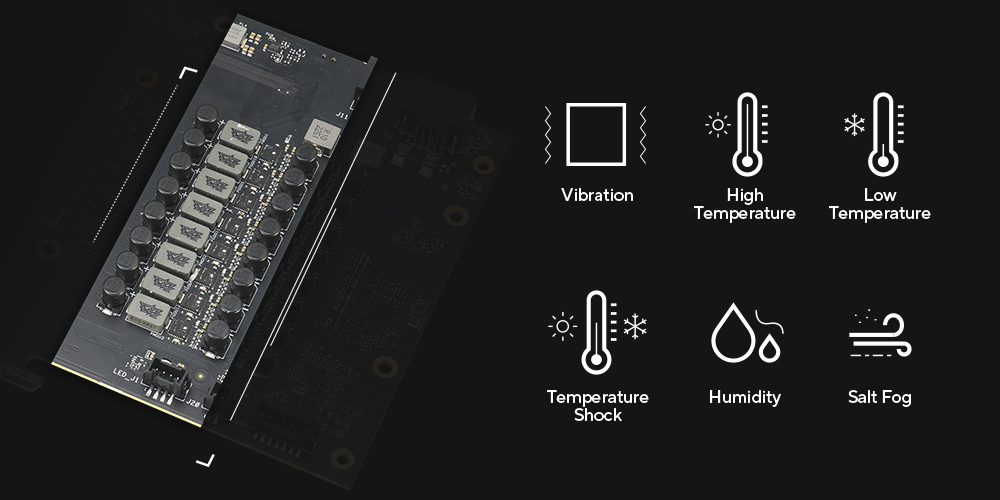 J11

LED_J1

J20

Vibration

High Temperature

Low Temperature

Temperature Shock

Humidity

Salt Fog