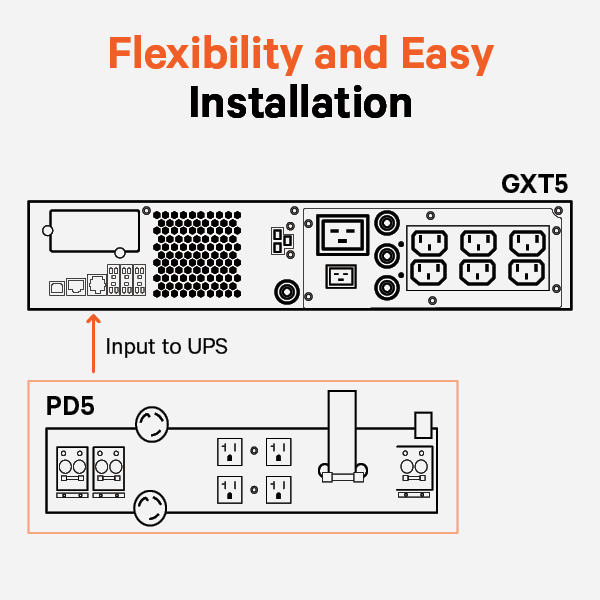 Flexibility and Easy Installation

GXT5

Input to UPS

PD5