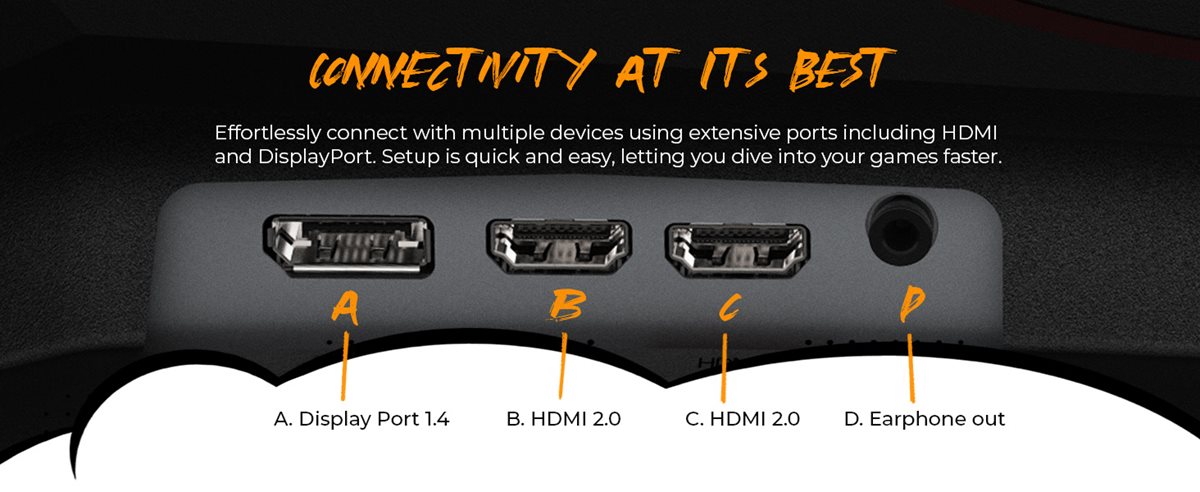 CONNECTIVITY AT ITS BEST

Effortlessly connect with multiple devices using extensive ports including HDMI and DisplayPort. Setup is quick and easy, letting you dive into your games faster.

A B C D

A. Display Port 1.4
B. HDMI 2.0
C. HDMI 2.0
D. Earphone out