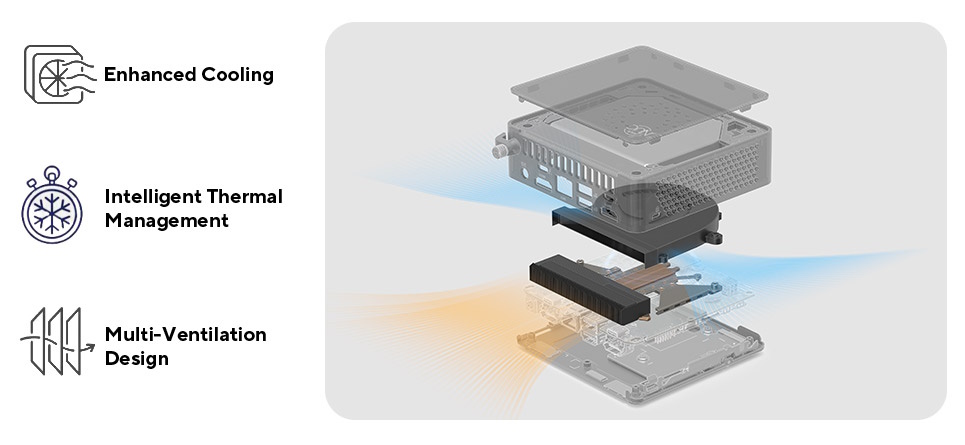 Enhanced Cooling

Intelligent Thermal Management

Multi-Ventilation Design