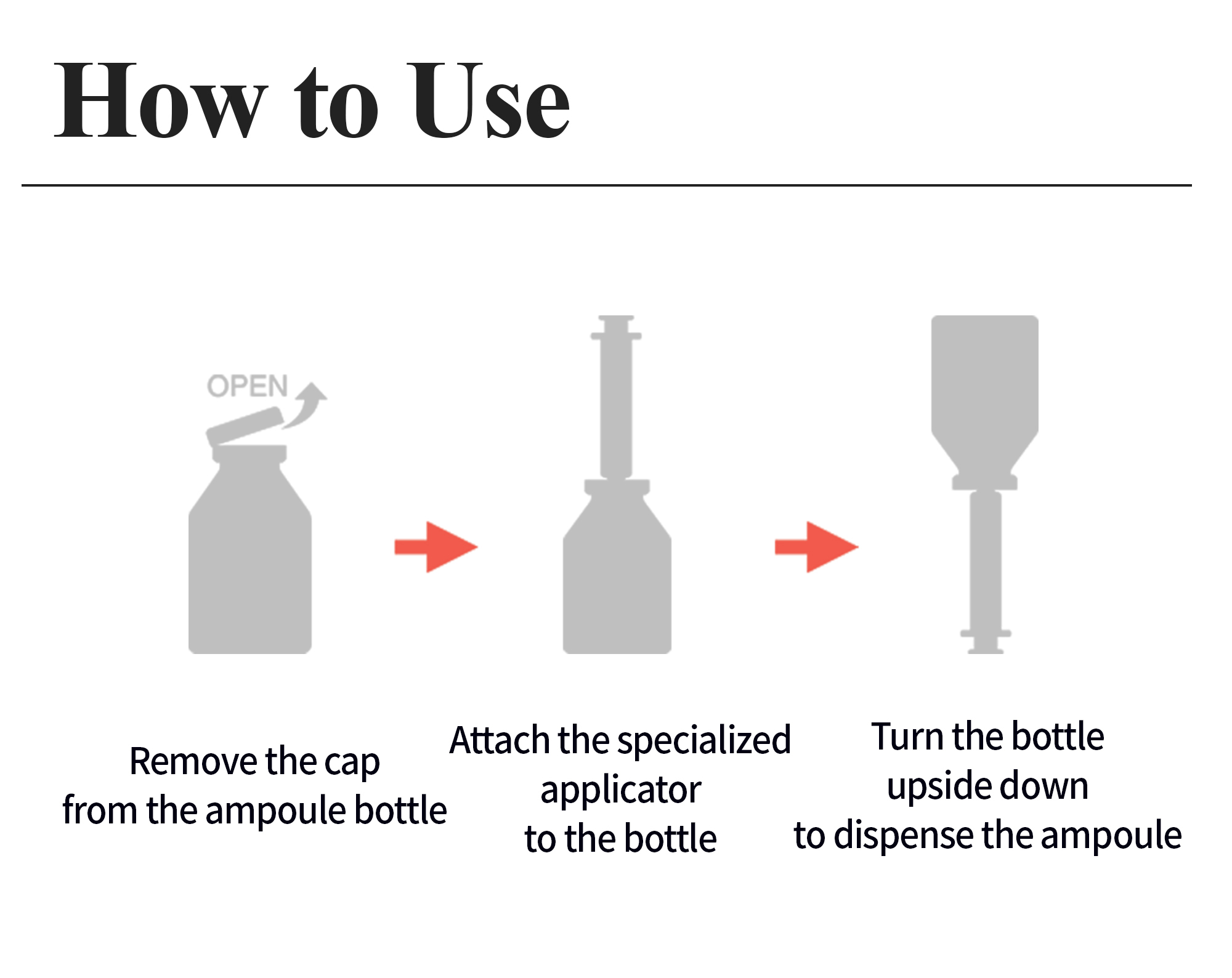 How to Use

OPEN

Remove the cap
from the ampoule bottle

Attach the specialized
applicator
to the bottle

Turn the bottle
upside down
to dispense the ampoule