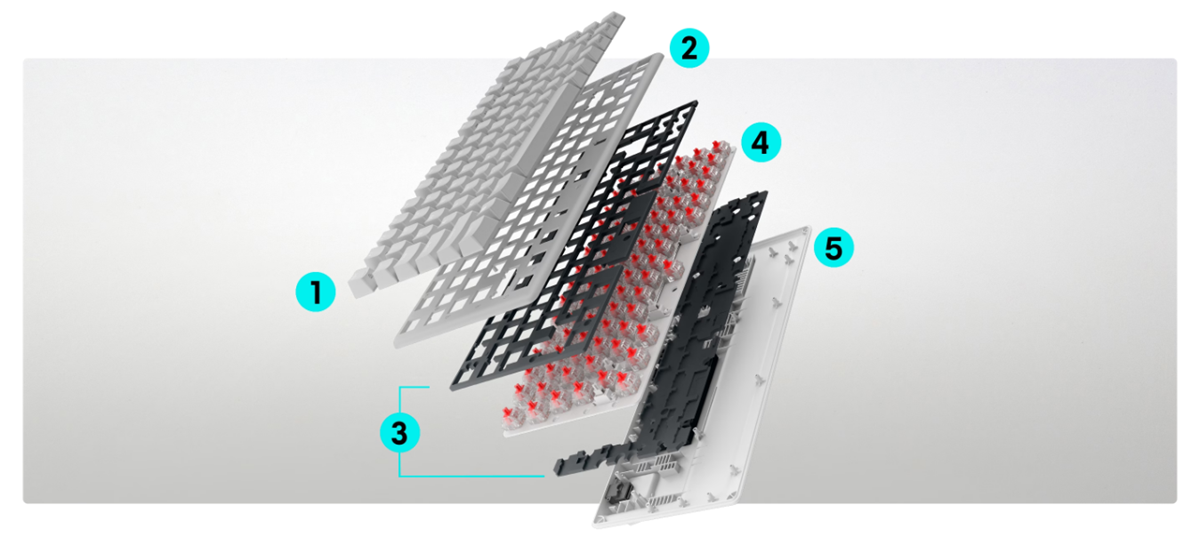 2
4
5
1
3