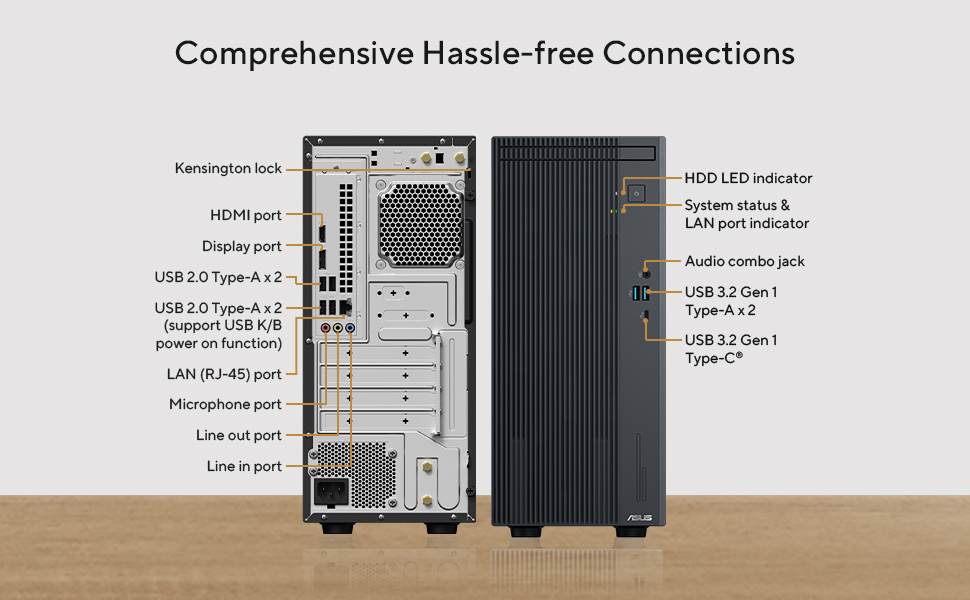 Comprehensive Hassle-free Connections

Kensington lock

HDMI port

Display port

USB 2.0 Type-A x 2

USB 2.0 Type-A x 2 (support USB K/B power on function)

LAN (RJ-45) port

Microphone port

Line out port

Line in port

HDD LED indicator

System status & LAN port indicator

Audio combo jack

USB 3.2 Gen 1 Type-A x 2

USB 3.2 Gen 1 Type-C®

ASUS