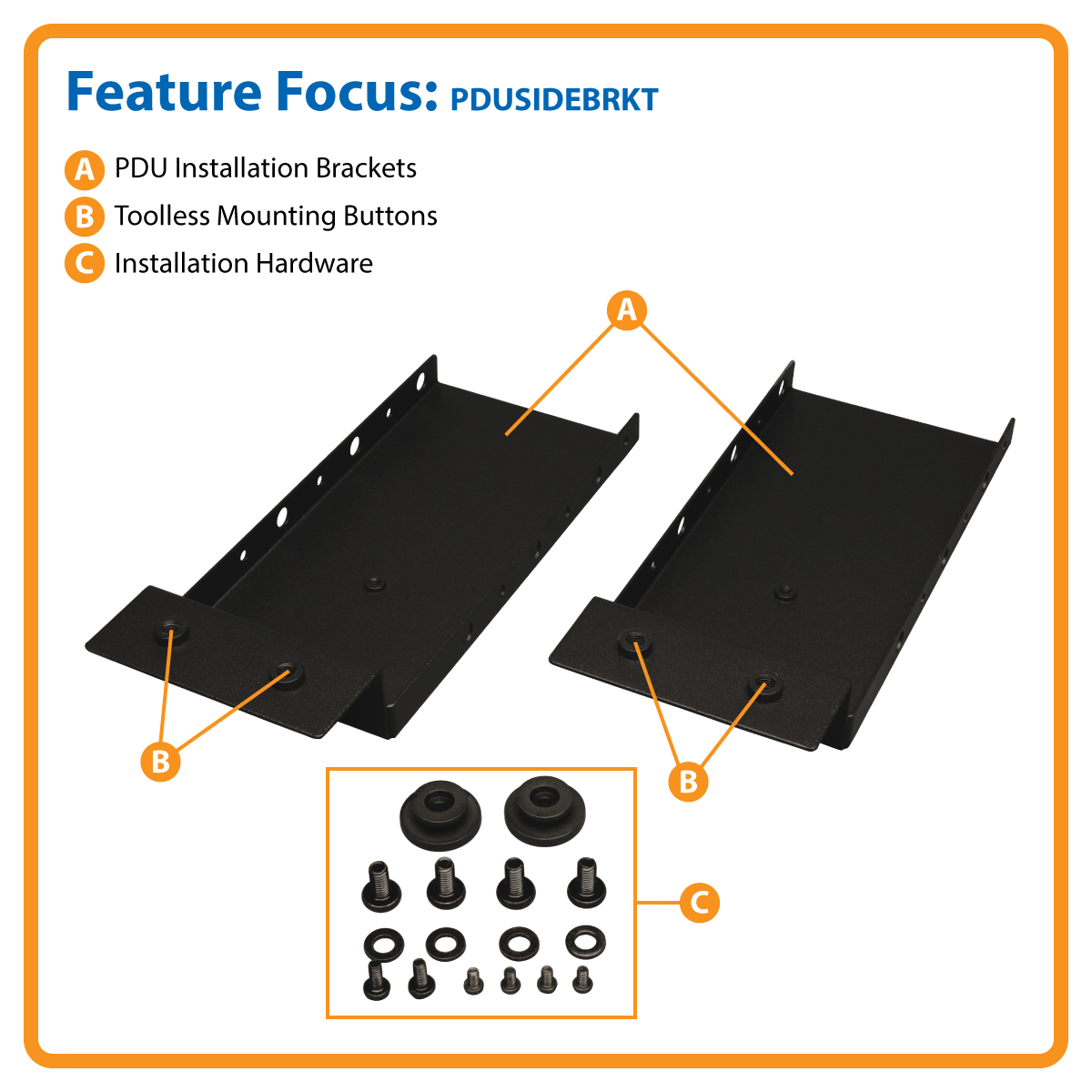 Feature Focus: PDUSIDEBRKT

A PDU Installation Brackets
B Toolless Mounting Buttons
C Installation Hardware

A

B

B

C