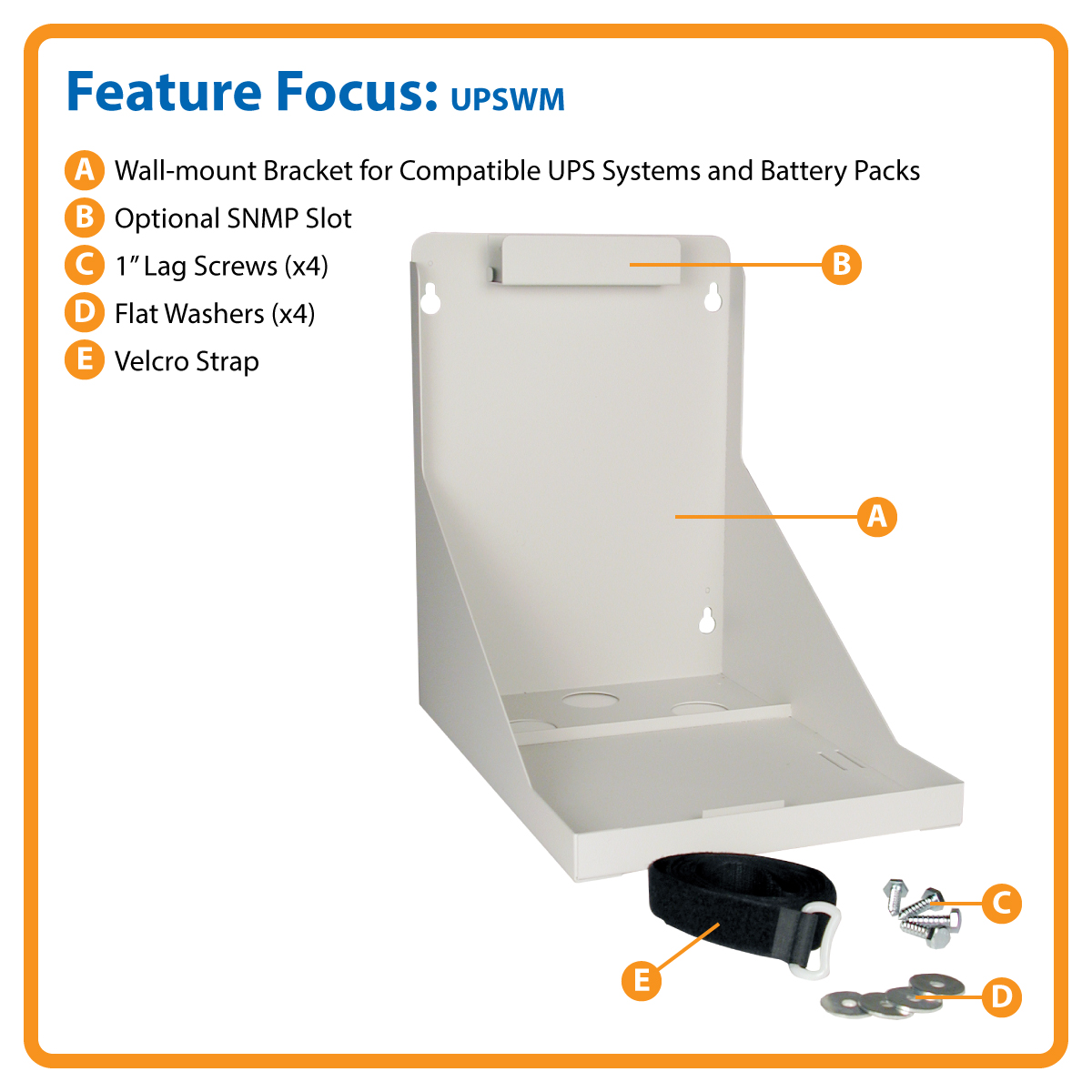 Feature Focus: UPSWM

A Wall-mount Bracket for Compatible UPS Systems and Battery Packs
B Optional SNMP Slot
C 1" Lag Screws (x4)
D Flat Washers (x4)
E Velcro Strap

B
A
C
E
D