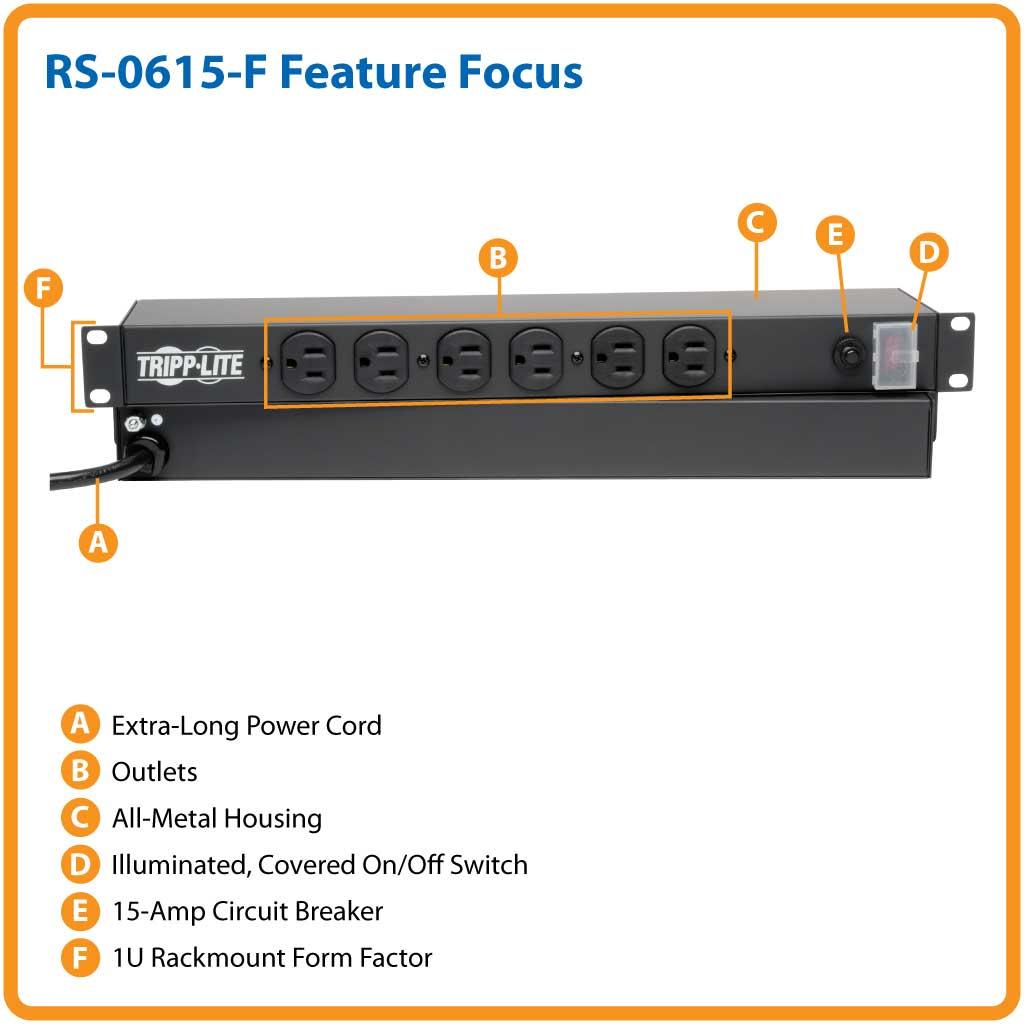 RS-0615-F Feature Focus

F

B

C

E

D

TRIPP·LITE

A

A Extra-Long Power Cord

B Outlets

C All-Metal Housing

D Illuminated, Covered On/Off Switch

E 15-Amp Circuit Breaker

F 1U Rackmount Form Factor