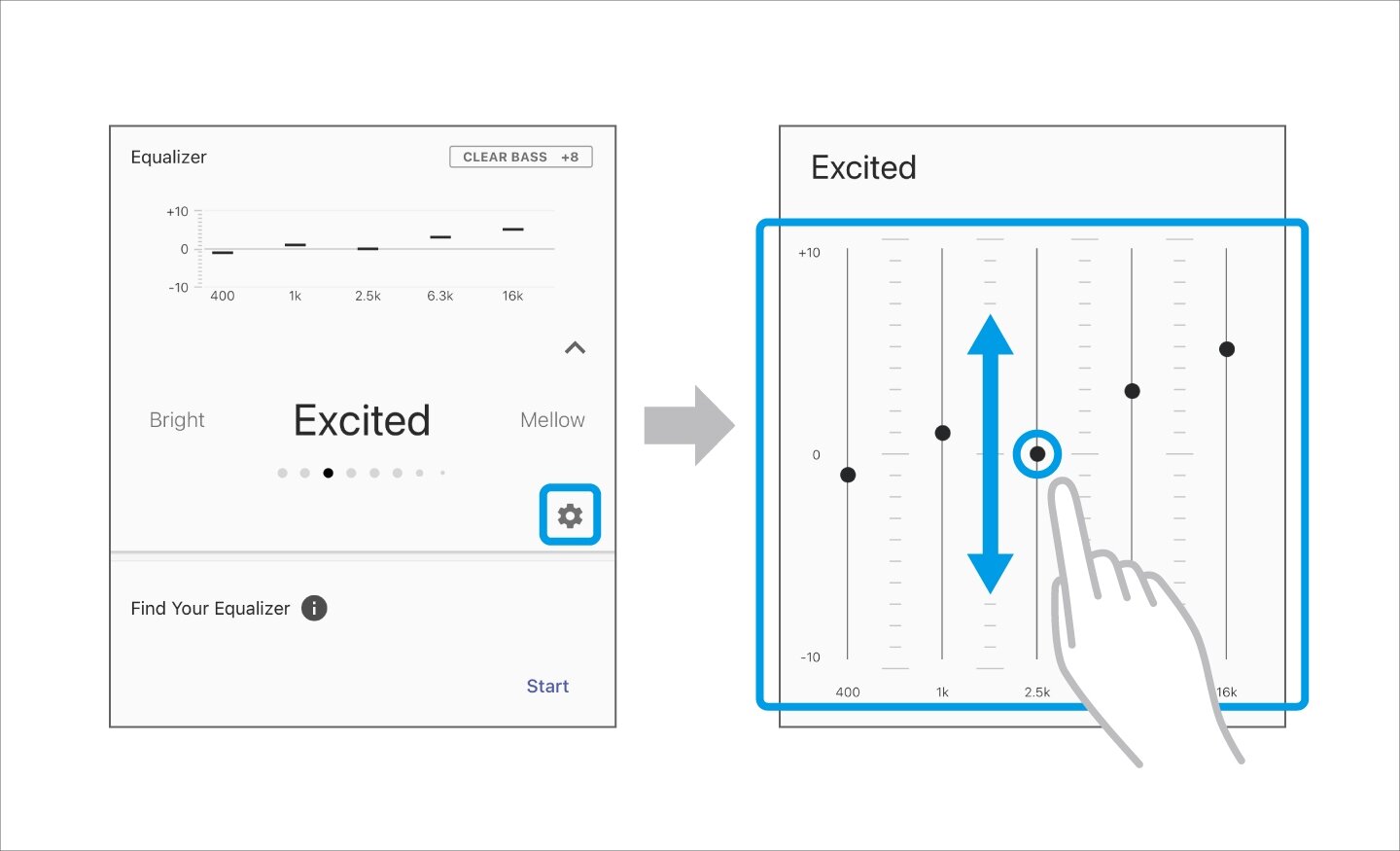 Equalizer

CLEAR BASS +8

+10
0
-10
400 1k 2.5k 6.3k 16k

Bright Excited Mellow

Find Your Equalizer

Start

Excited

+10
0
-10
400 1k 2.5k 16k