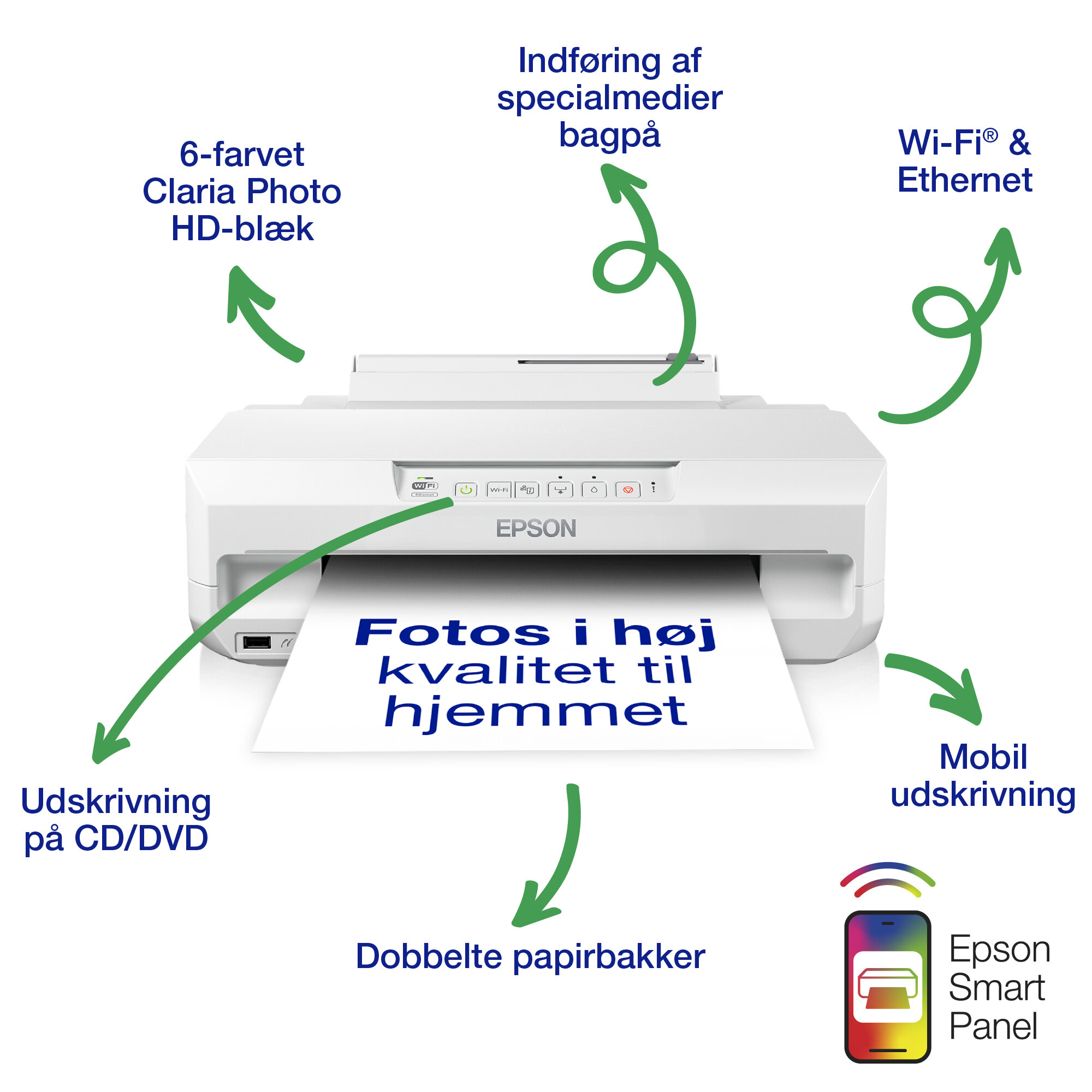 Indføring af specialmedier bagpå

6-farvet Claria Photo HD-blæk

Wi-Fi® & Ethernet

WiFi
Ethernet

Wi-Fi

EPSON

Fotos i høj kvalitet til hjemmet

Udskrivning på CD/DVD

Mobil udskrivning

Dobbelte papirbakker

Epson Smart Panel