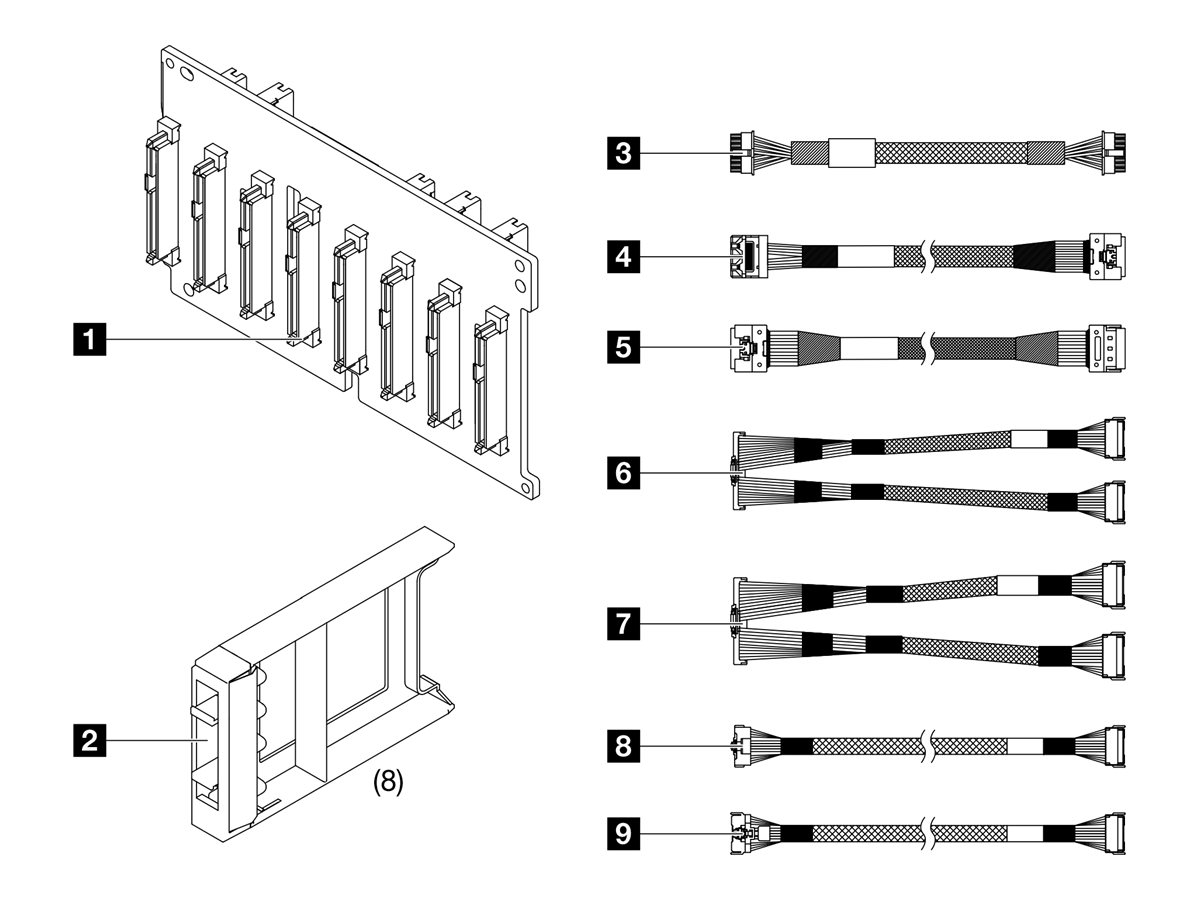 1
2
(8)
3
4
5
6
7
8
9