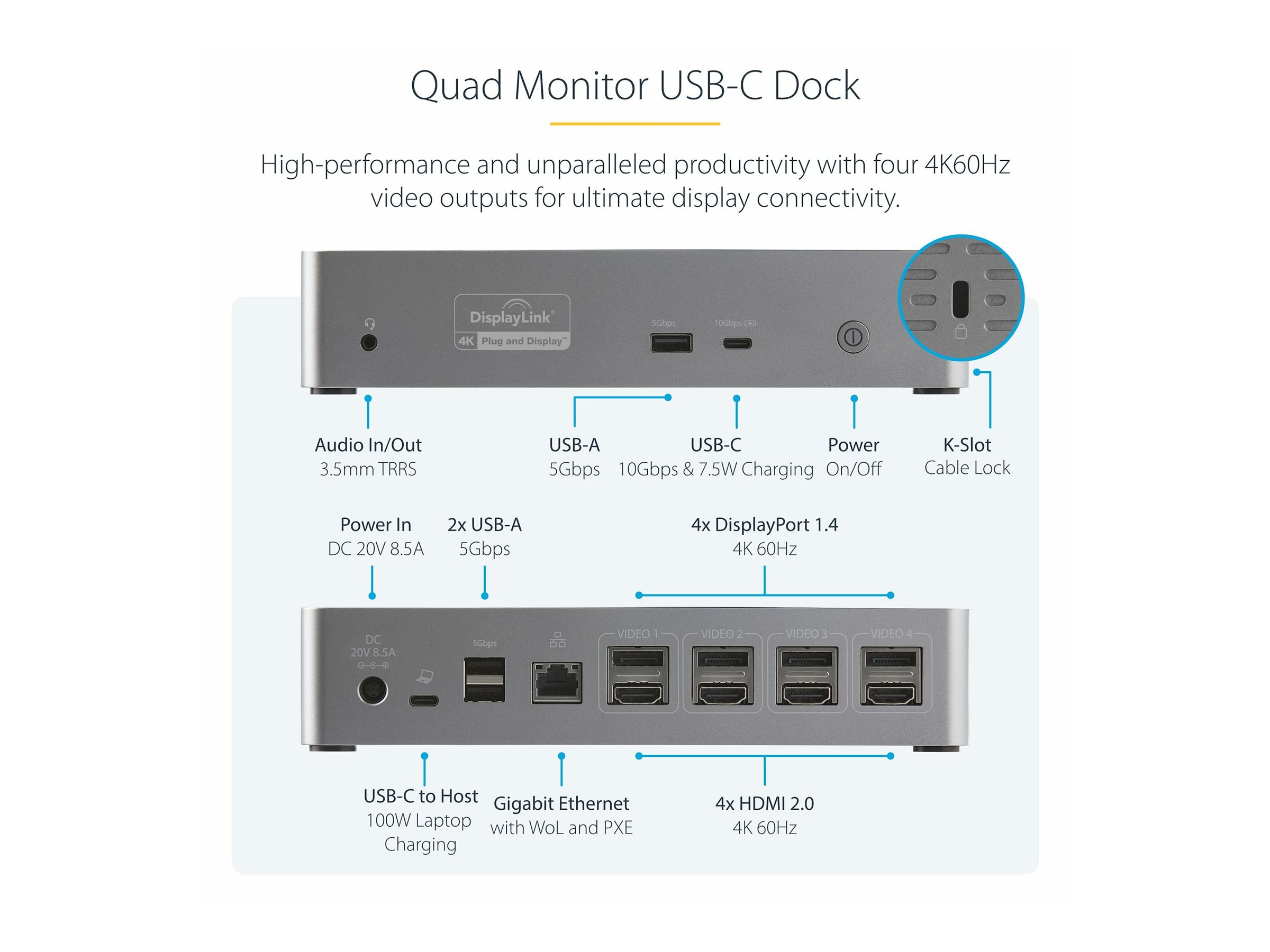 Quad Monitor USB-C Dock

High-performance and unparalleled productivity with four 4K60Hz video outputs for ultimate display connectivity.

DisplayLink®
4K Plug and Display™

5Gbps
10Gbps

Audio In/Out
3.5mm TRRS

USB-A
5Gbps

USB-C
10Gbps & 7.5W Charging

Power
On/Off

K-Slot
Cable Lock

Power In
DC 20V 8.5A

2x USB-A
5Gbps

4x DisplayPort 1.4
4K 60Hz

DC
20V 8.5A

5Gbps

VIDEO 1
VIDEO 2
VIDEO 3
VIDEO 4

USB-C to Host
100W Laptop Charging

Gigabit Ethernet
with WoL and PXE

4x HDMI 2.0
4K 60Hz