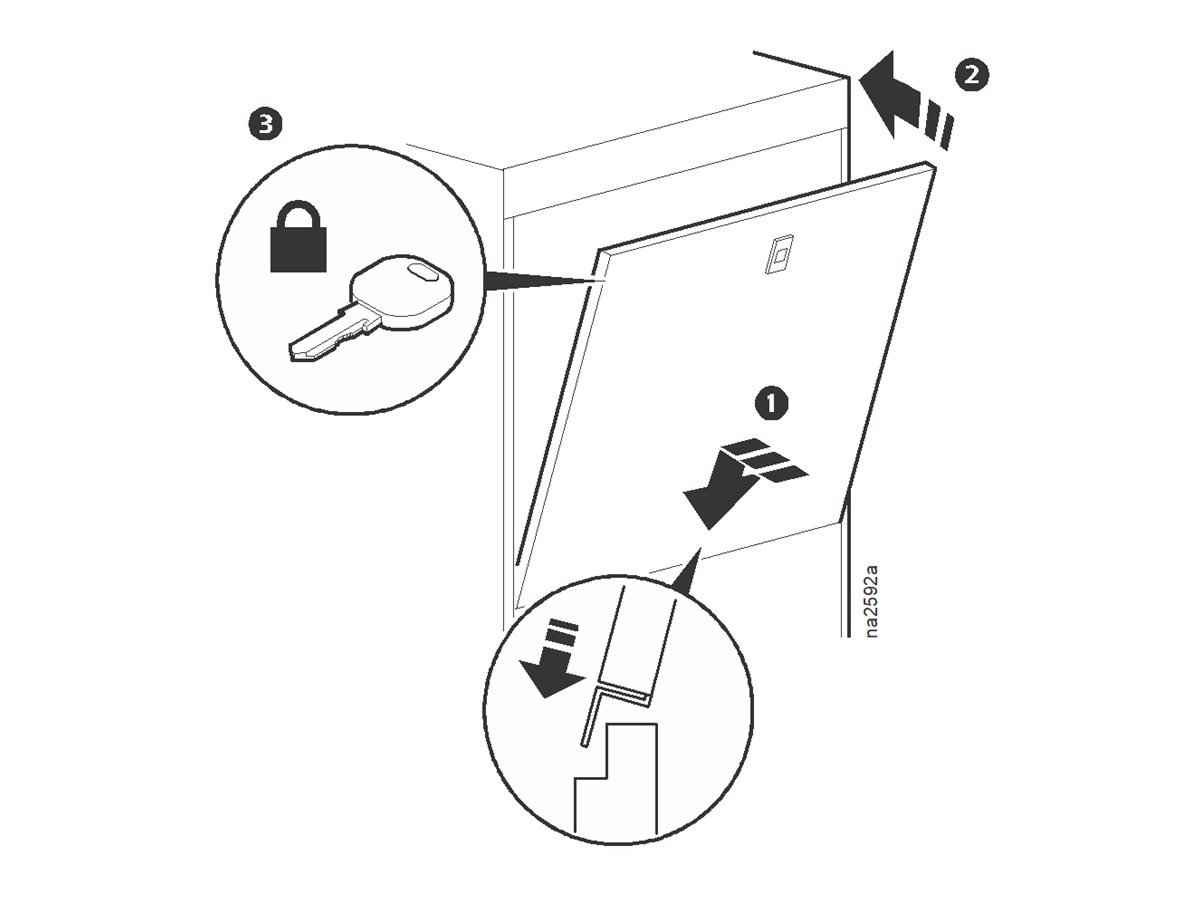 3
2
1
na2592a