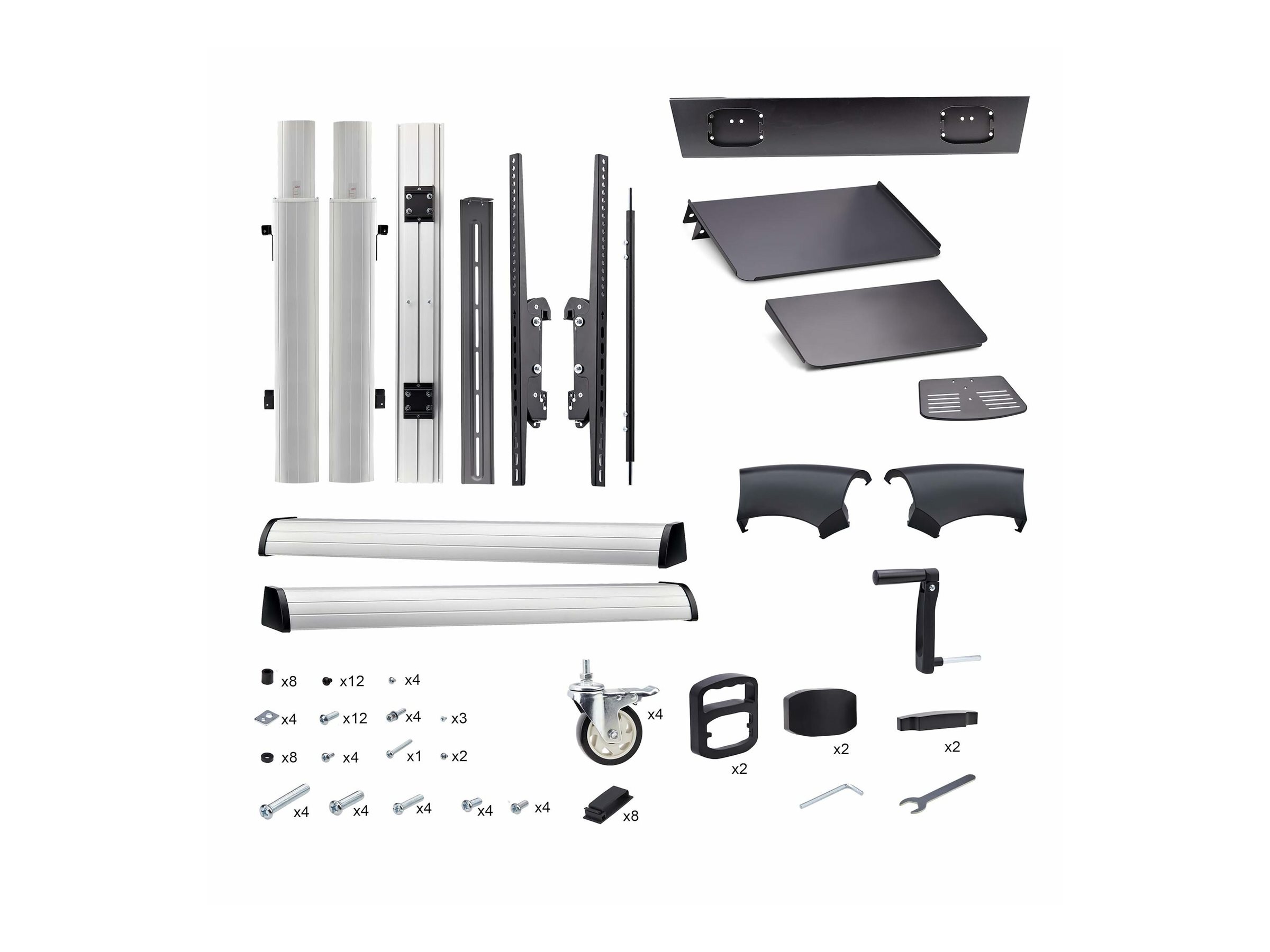 x8 x12 x4
x4 x12 x4 x3
x8 x4 x1 x2
x4 x4 x4 x4 x4
x4
x8
x2
x2
x2