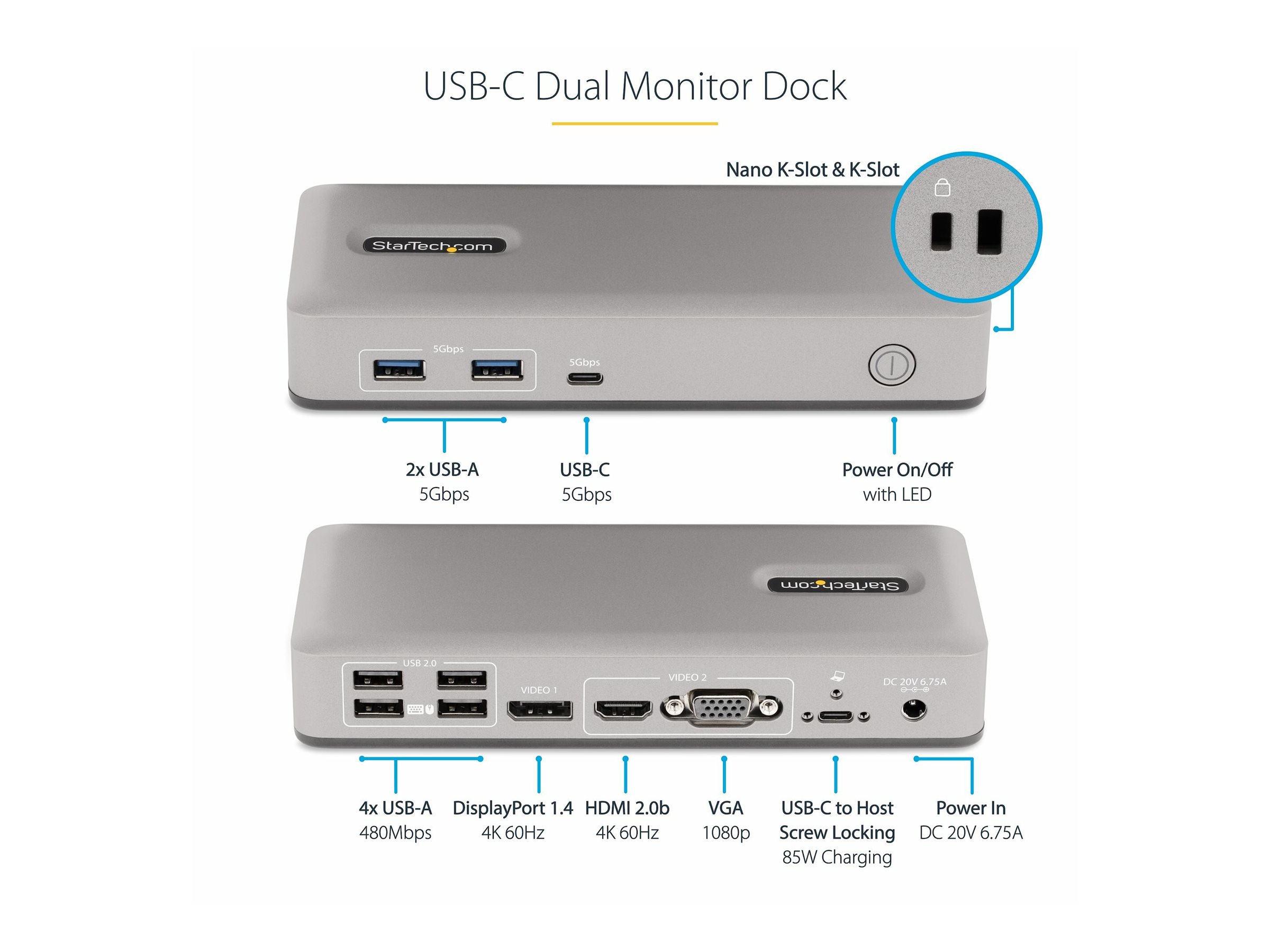 USB-C Dual Monitor Dock

Nano K-Slot & K-Slot

StarTech.com

5Gbps

5Gbps

2x USB-A
5Gbps

USB-C
5Gbps

Power On/Off
with LED

StarTech.com

USB 2.0

VIDEO 1

VIDEO 2

DC 20V 6.75A

4x USB-A
480Mbps

DisplayPort 1.4
4K 60Hz

HDMI 2.0b
4K 60Hz

VGA
1080p

USB-C to Host
Screw Locking
85W Charging

Power In
DC 20V 6.75A