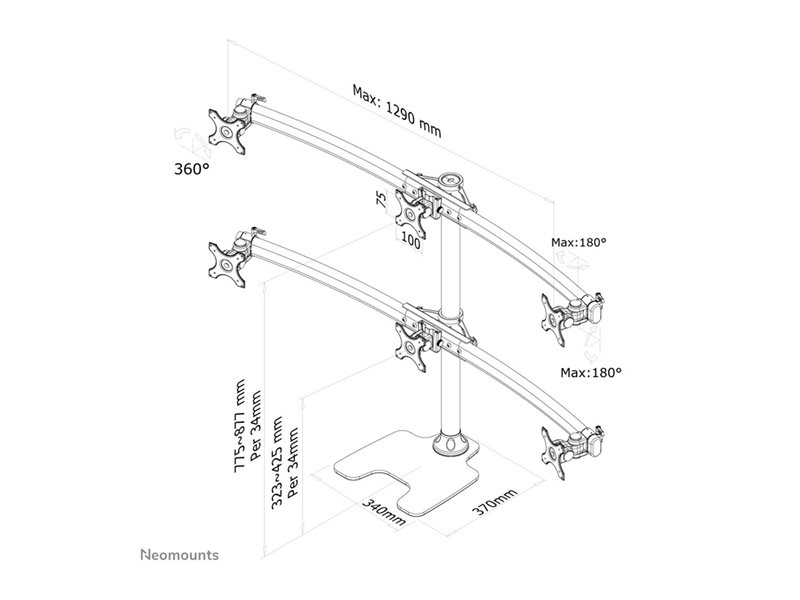 Max: 1290 mm

360°

75

100

Max:180°

Max:180°

775~877 mm
Per 34mm

323~425 mm
Per 34mm

340mm

370mm

Neomounts