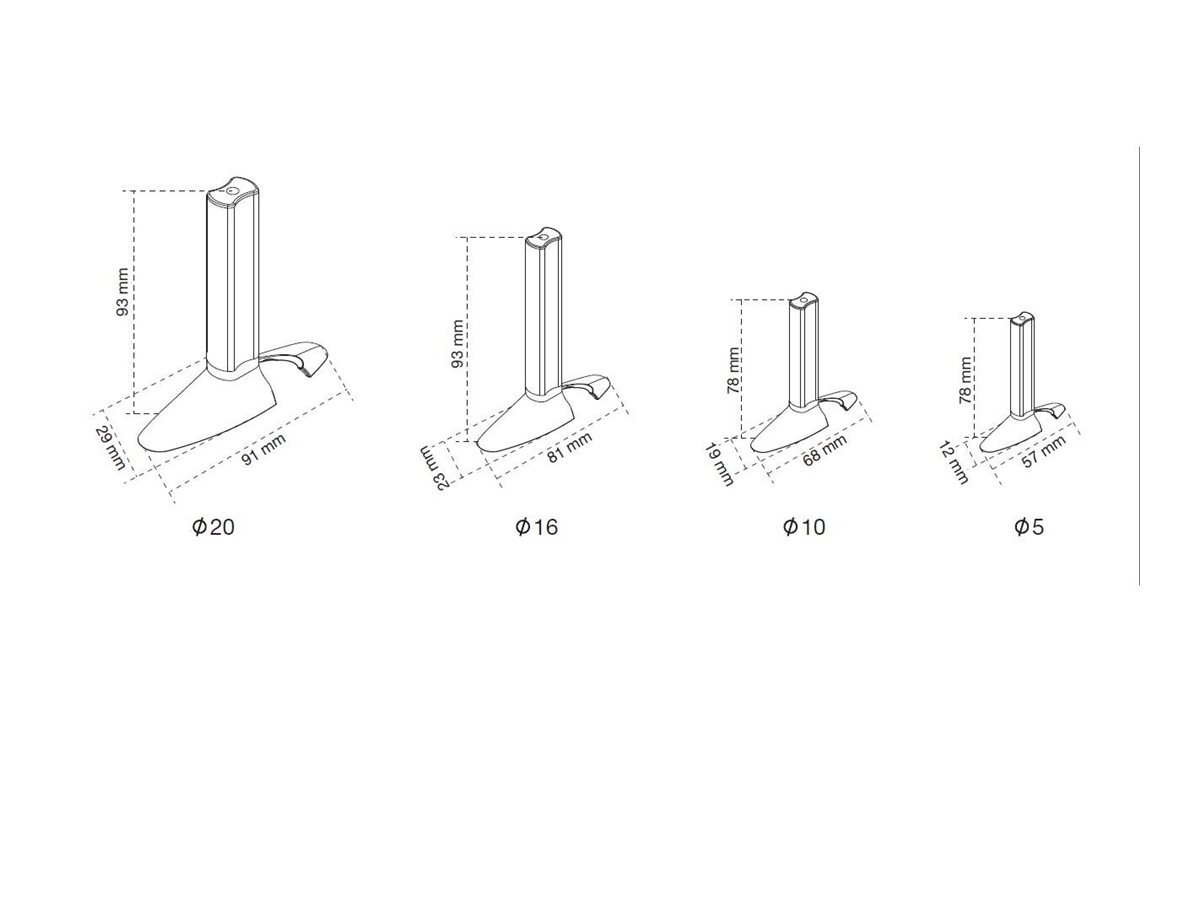 93 mm
29 mm
91 mm
Ø20

93 mm
23 mm
81 mm
Ø16

78 mm
19 mm
68 mm
Ø10

78 mm
12 mm
57 mm
Ø5