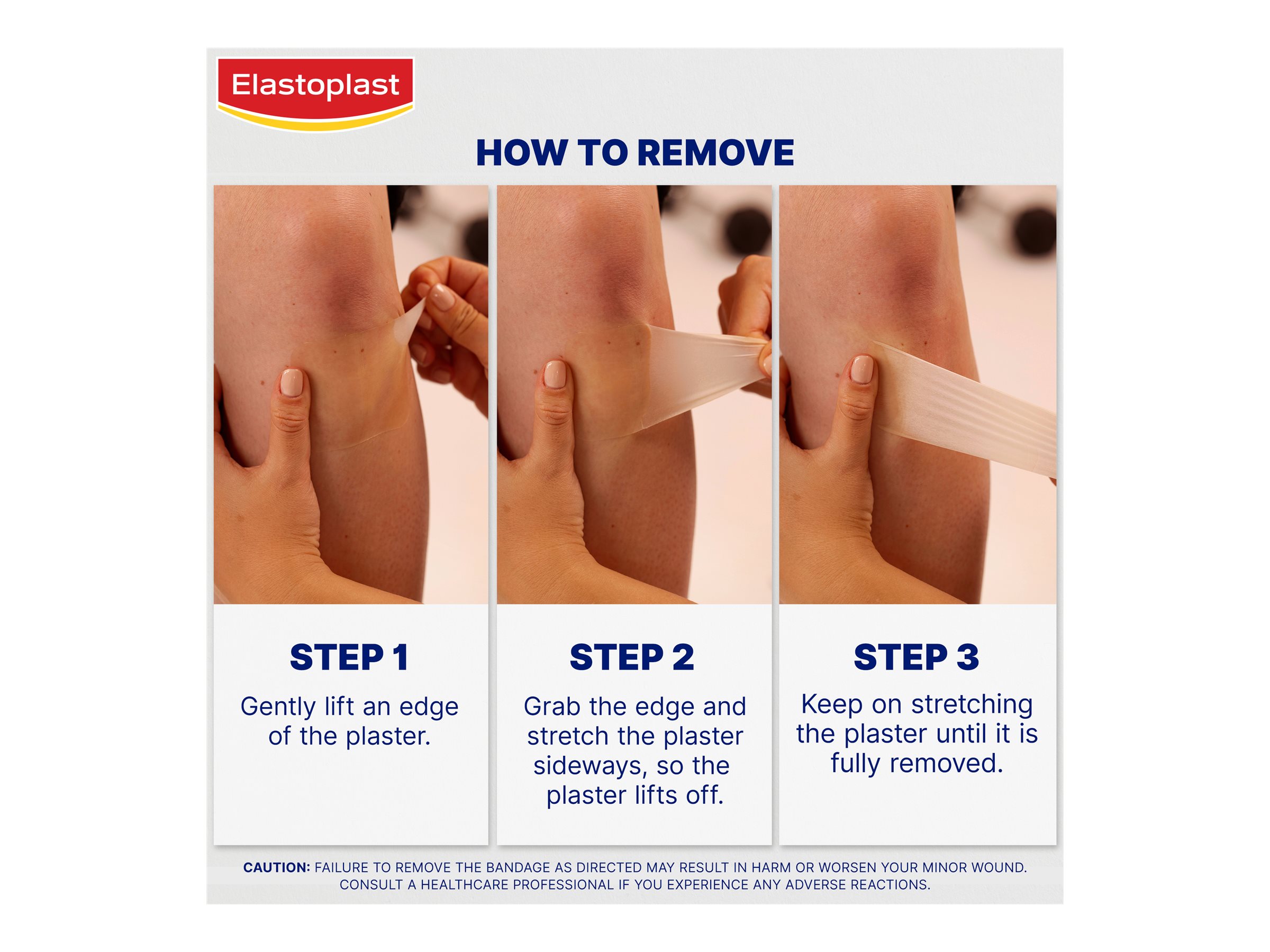 Elastoplast

HOW TO REMOVE

STEP 1

Gently lift an edge of the plaster.

STEP 2

Grab the edge and stretch the plaster sideways, so the plaster lifts off.

STEP 3

Keep on stretching the plaster until it is fully removed.

CAUTION: FAILURE TO REMOVE THE BANDAGE AS DIRECTED MAY RESULT IN HARM OR WORSEN YOUR MINOR WOUND. CONSULT A HEALTHCARE PROFESSIONAL IF YOU EXPERIENCE ANY ADVERSE REACTIONS.