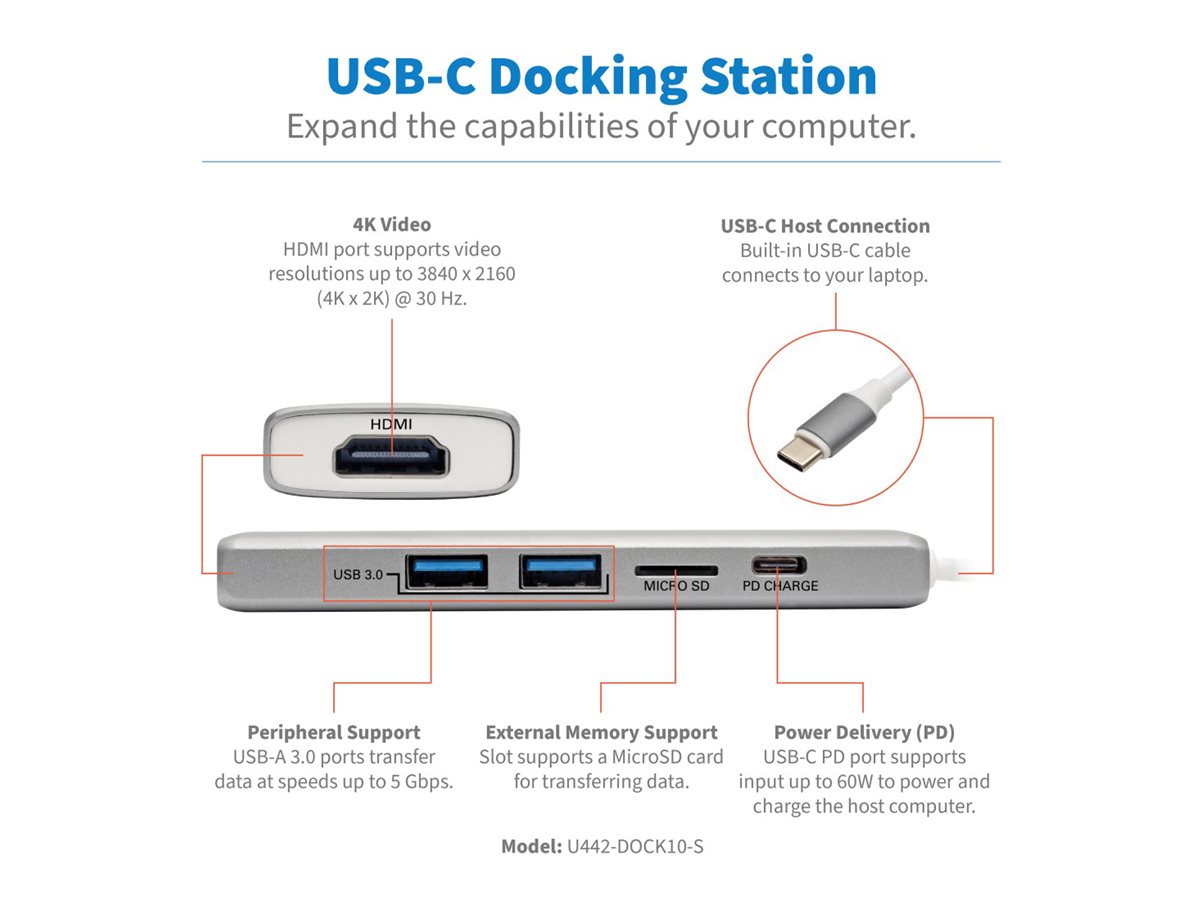 USB-C Docking Station
Expand the capabilities of your computer.

4K Video
HDMI port supports video resolutions up to 3840 x 2160 (4K x 2K) @ 30 Hz.

USB-C Host Connection
Built-in USB-C cable connects to your laptop.

HDMI

USB 3.0

MICRO SD

PD CHARGE

Peripheral Support
USB-A 3.0 ports transfer data at speeds up to 5 Gbps.

External Memory Support
Slot supports a MicroSD card for transferring data.

Power Delivery (PD)
USB-C PD port supports input up to 60W to power and charge the host computer.

Model: U442-DOCK10-S