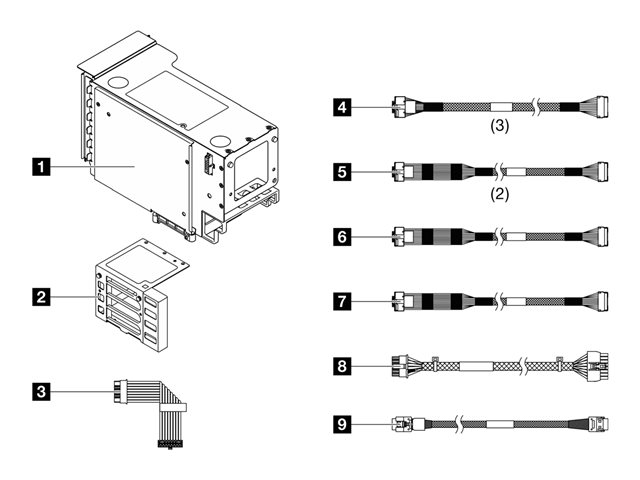 1
2
3
4
(3)
5
(2)
6
7
8
9