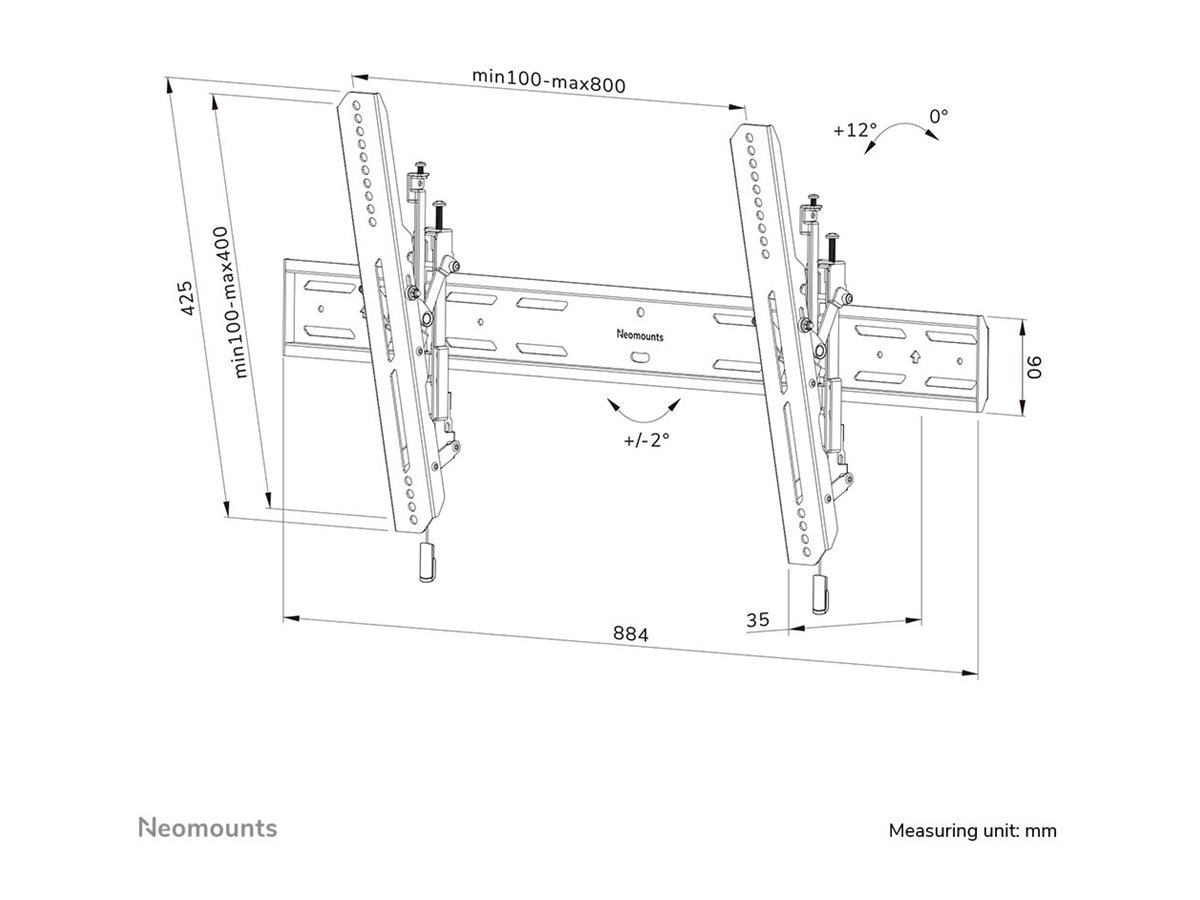 min100-max800

+12°

0°

425

min100-max400

Neomounts

90

+/-2°

35

884

Neomounts

Measuring unit: mm