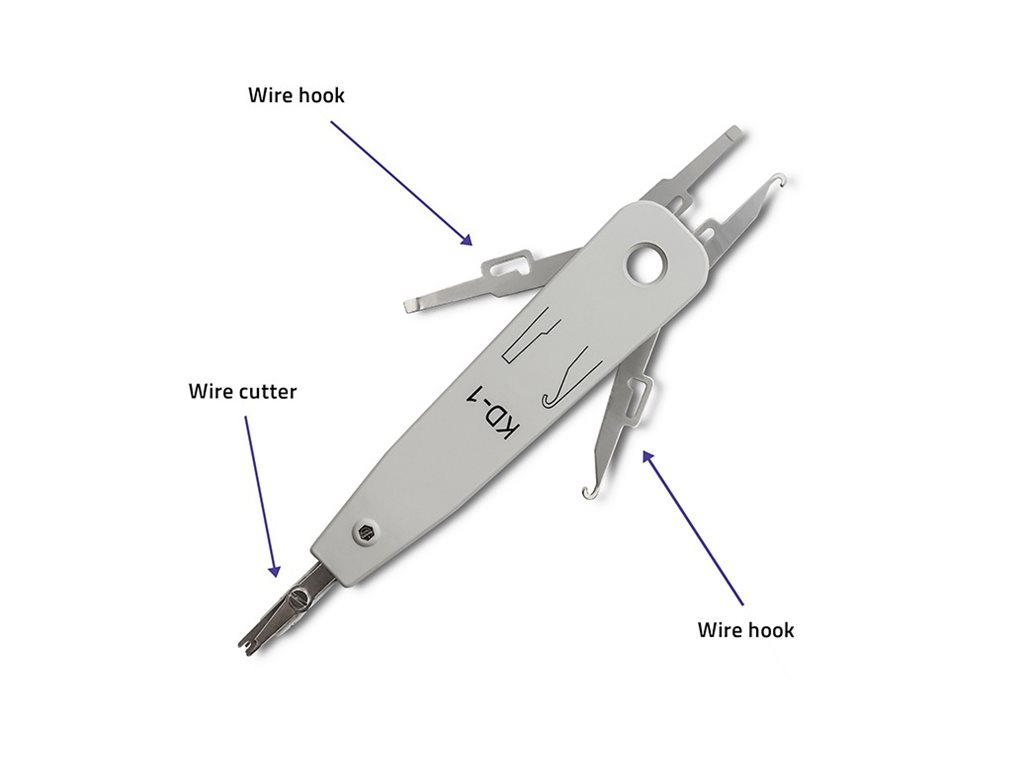 Wire hook

Wire cutter

KD-1

Wire hook