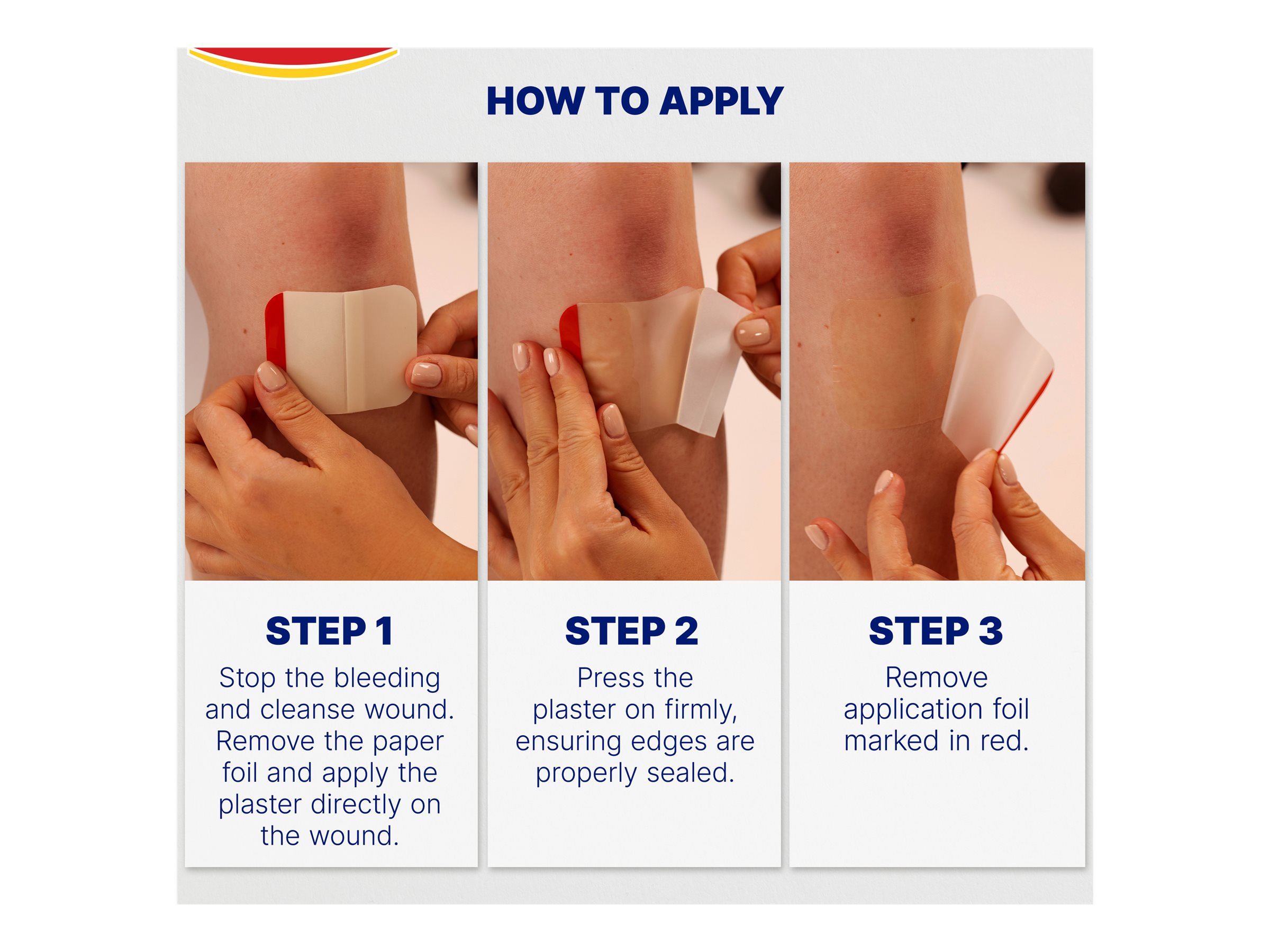 HOW TO APPLY

STEP 1

Stop the bleeding and cleanse wound. Remove the paper foil and apply the plaster directly on the wound.

STEP 2

Press the plaster on firmly, ensuring edges are properly sealed.

STEP 3

Remove application foil marked in red.